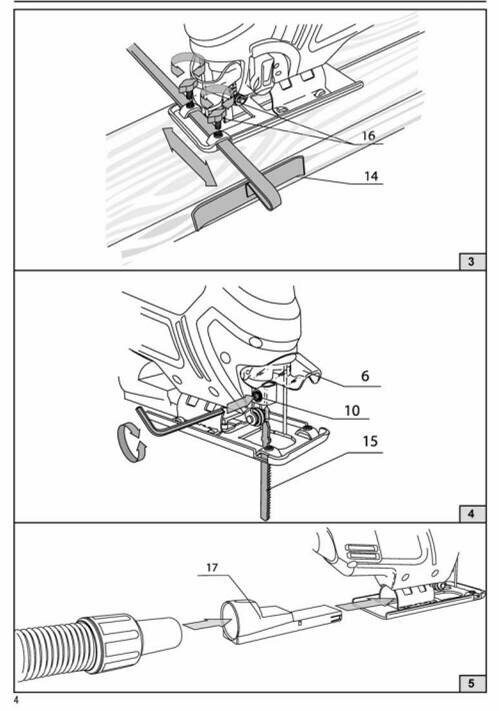 16

14

3

6

10

15

4

17

5

4