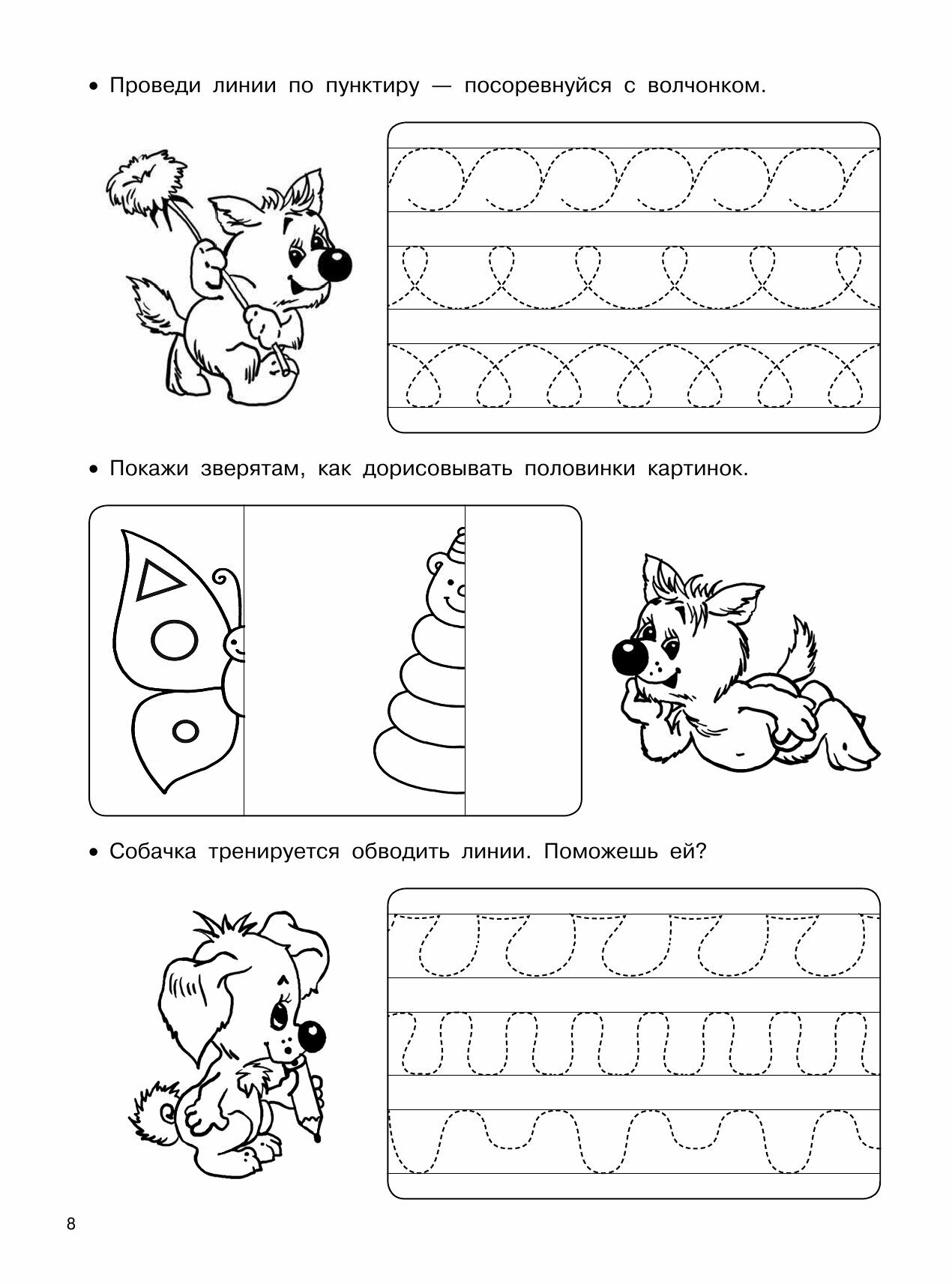 • Проведи линии по пунктиру — посоревнуйся с волчонком.

• Покажи зверятам, как дорисовывать половинки картинок.

• Собачка тренируется обводить линии. Поможешь ей?

8