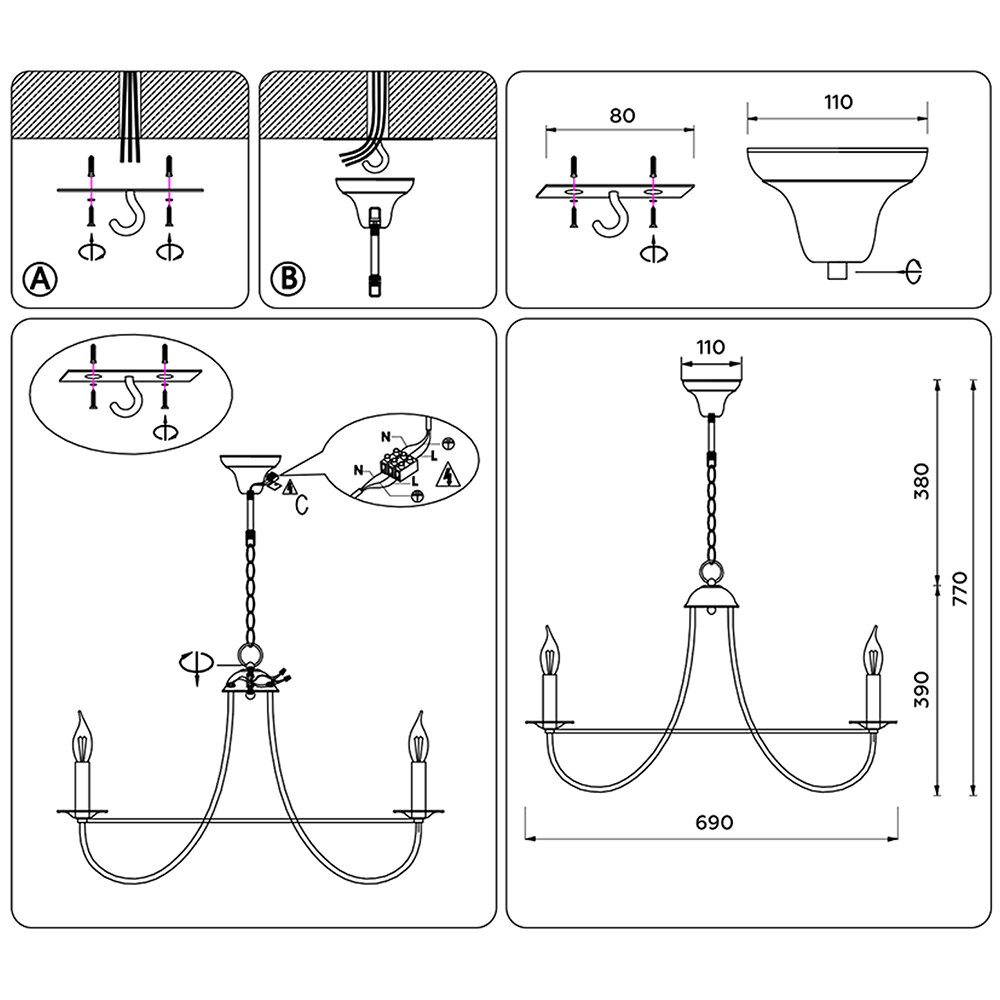 A

B

80

110

N
L
N
L

110

380

770

390

690