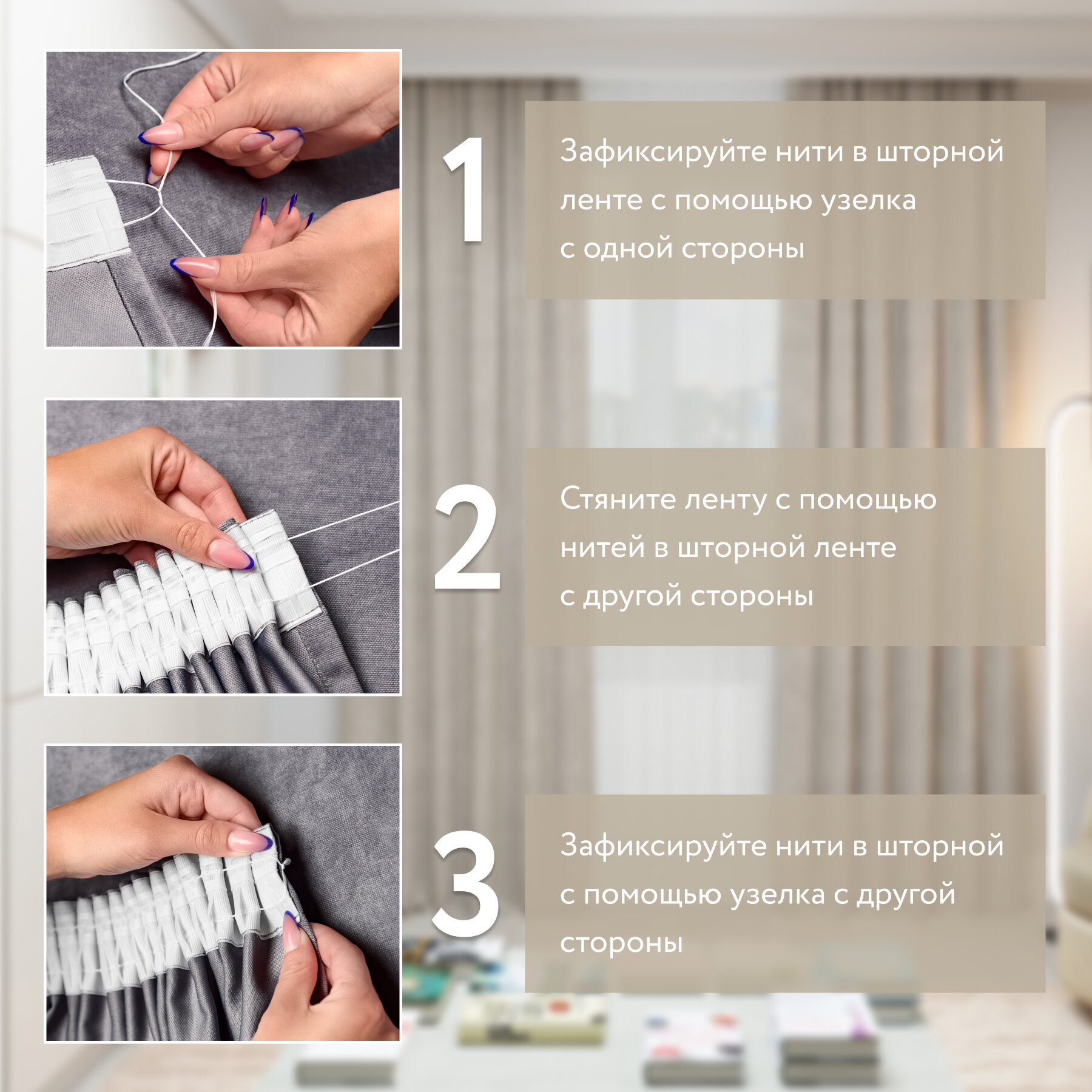 1

Зафиксируйте нити в шторной ленте с помощью узелка с одной стороны

2

Стяните ленту с помощью нитей в шторной ленте с другой стороны

3

Зафиксируйте нити в шторной с помощью узелка с другой стороны