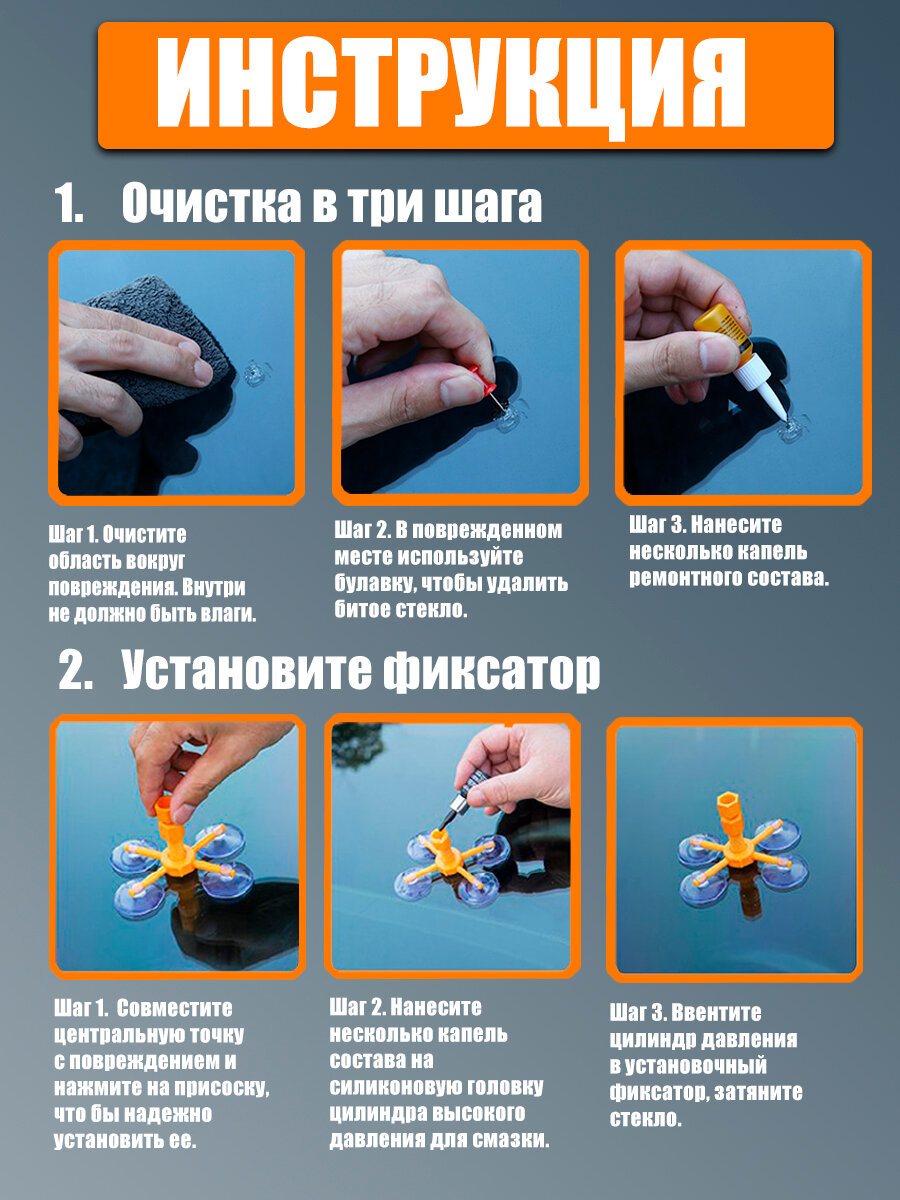 ИНСТРУКЦИЯ

1. Очистка в три шага

Шаг 1. Очистите область вокруг повреждения. Внутри не должно быть влаги.

Шаг 2. В поврежденном месте используйте булавку, чтобы удалить битое стекло.

Шаг 3. Нанесите несколько капель ремонтного состава.

2. Установите фиксатор

Шаг 1. Совместите центральную точку с повреждением и нажмите на присоску, что бы надежно установить ее.

Шаг 2. Нанесите несколько капель состава на силиконовую головку цилиндра высокого давления для смазки.

Шаг 3. Ввентите цилиндр давления в установочный фиксатор, затяните стекло.