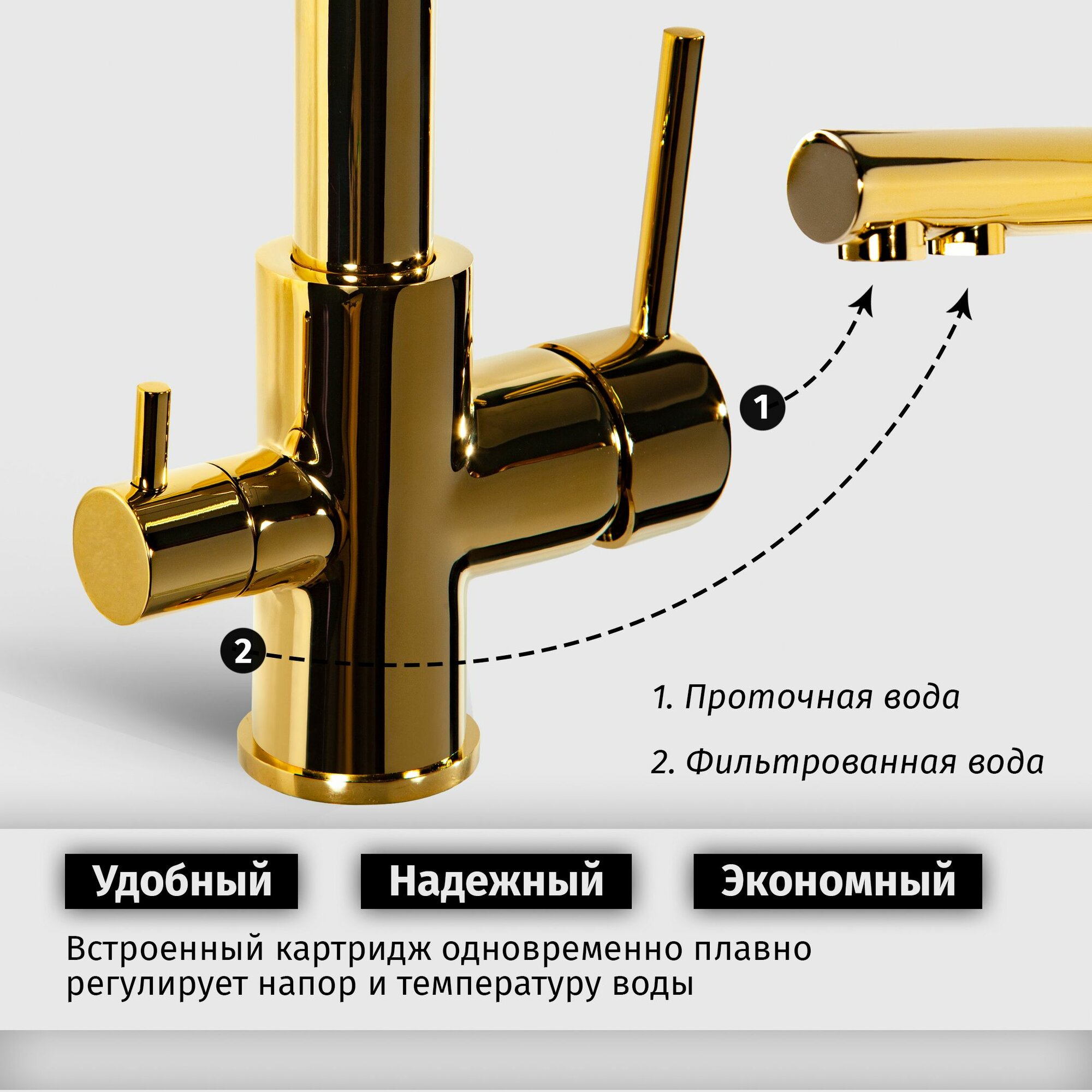 1

2

1. Проточная вода

2. Фильтрованная вода

Удобный

Надежный

Экономный

Встроенный картридж одновременно плавно регулирует напор и температуру воды