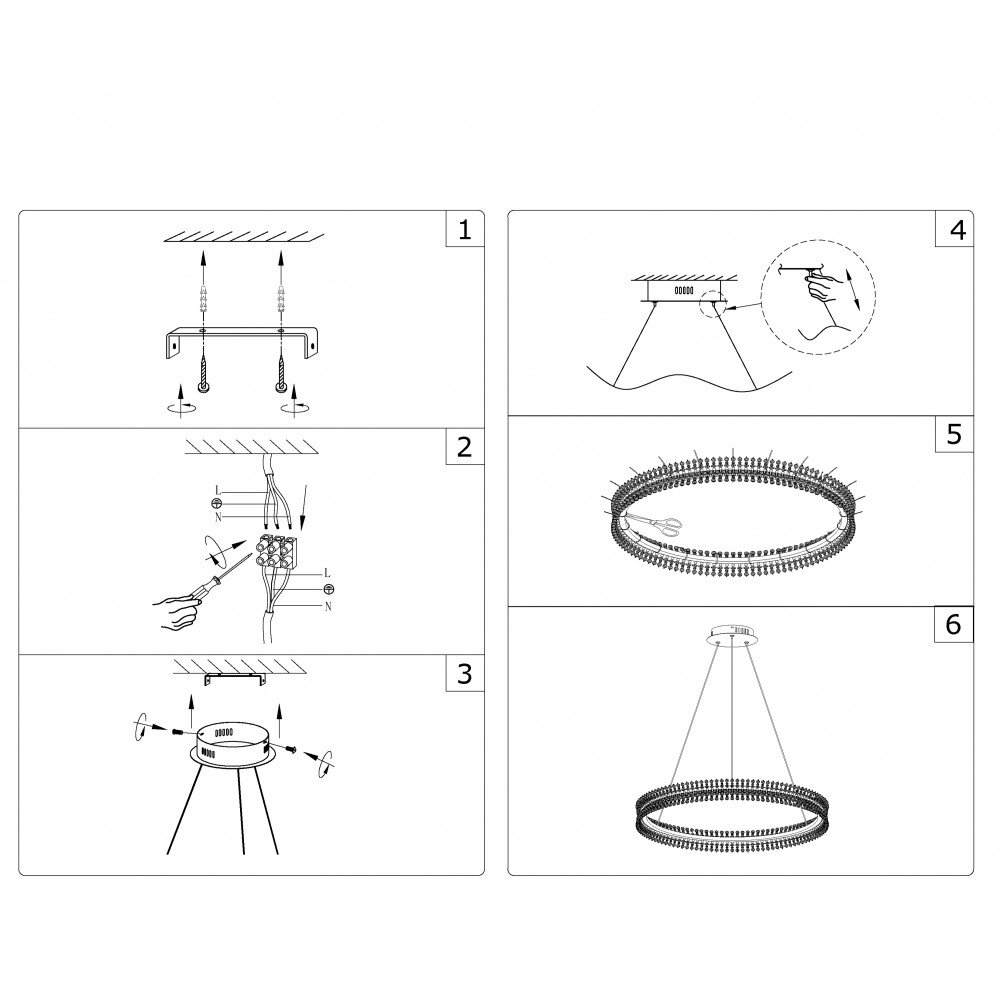 1

2

L
N

L
N

3

4

5

6