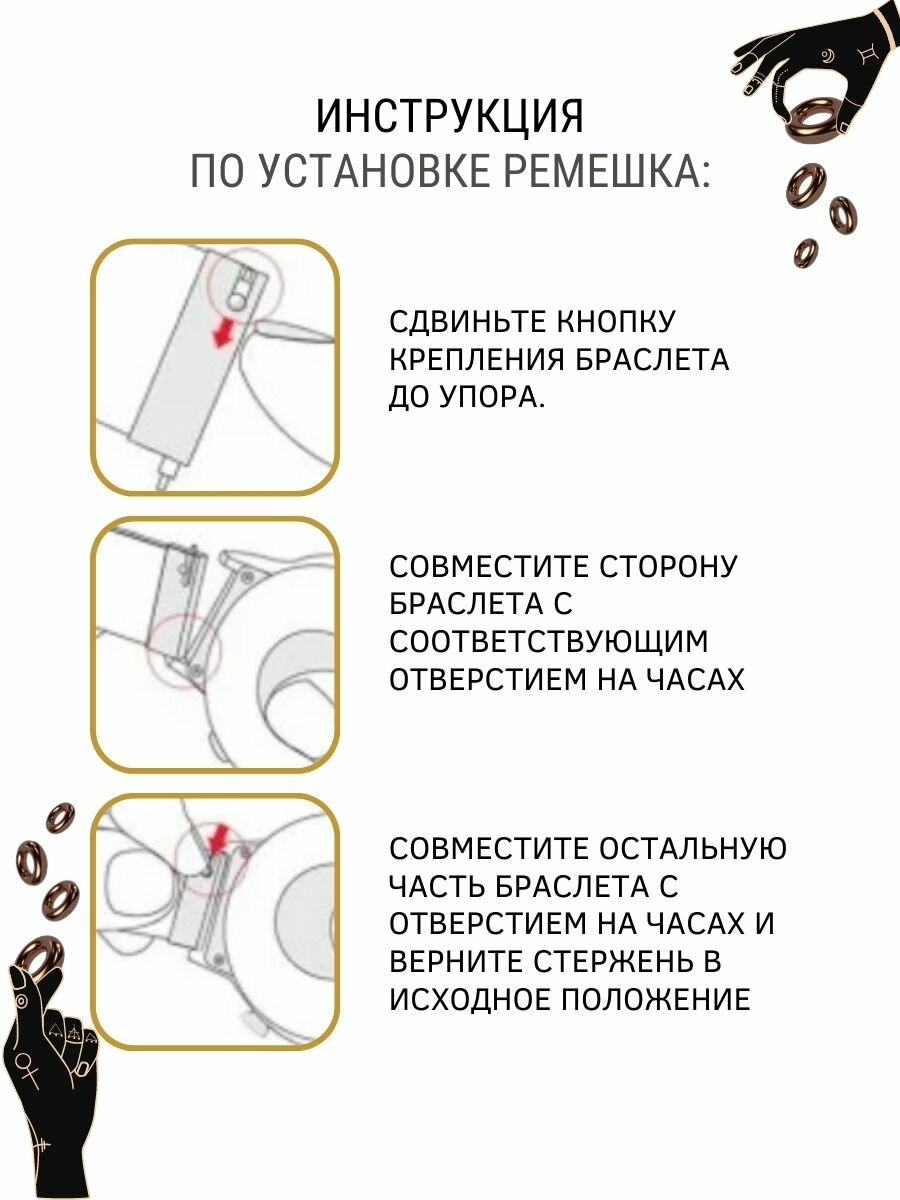 ИНСТРУКЦИЯ
ПО УСТАНОВКЕ РЕМЕШКА:

СДВИНЬТЕ КНОПКУ КРЕПЛЕНИЯ БРАСЛЕТА ДО УПОРА.

СОВМЕСТИТЕ СТОРОНУ БРАСЛЕТА С СООТВЕТСТВУЮЩИМ ОТВЕРСТИЕМ НА ЧАСАХ

СОВМЕСТИТЕ ОСТАЛЬНУЮ ЧАСТЬ БРАСЛЕТА С ОТВЕРСТИЕМ НА ЧАСАХ И ВЕРНИТЕ СТЕРЖЕНЬ В ИСХОДНОЕ ПОЛОЖЕНИЕ