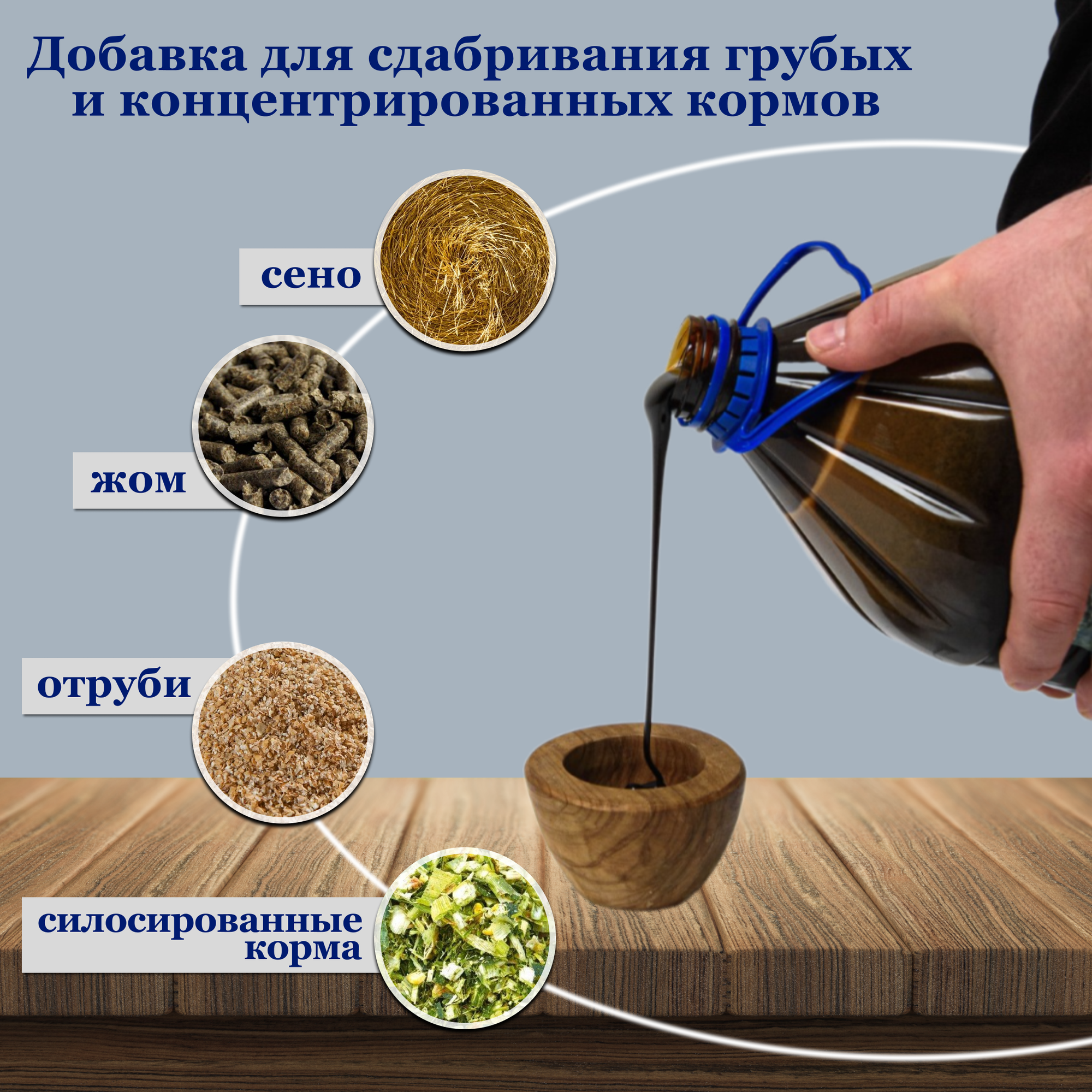 Добавка для сдабривания грубых и концентрированных кормов

сено

жом

отруби

силосированные корма