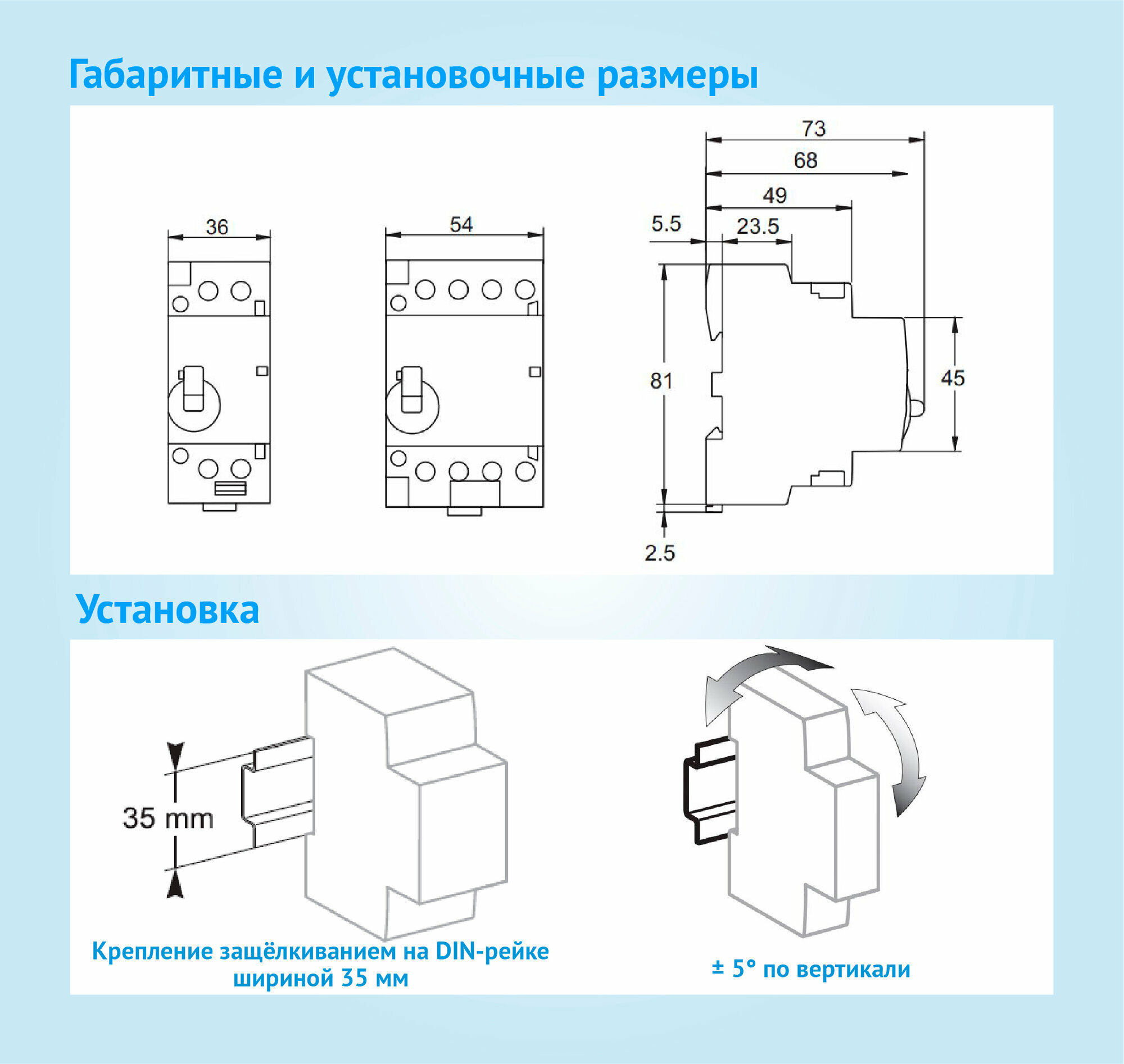 Габаритные и установочные размеры

36

54

73

68

49

5.5

23.5

81

45

2.5

Установка

35 mm

Крепление защёлкиванием на DIN-рейке шириной 35 мм

± 5° по вертикали