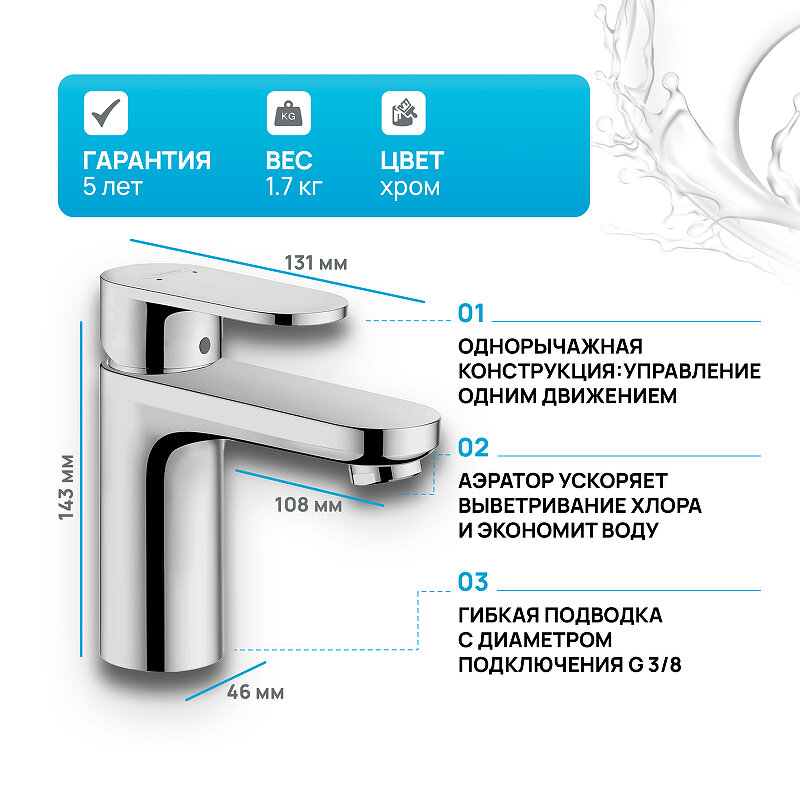 KG

ГАРАНТИЯ
5 лет

ВЕС
1.7 кг

ЦВЕТ
хром

131 мм

143 мм

108 мм

46 мм

01
ОДНОРЫЧАЖНАЯ КОНСТРУКЦИЯ: УПРАВЛЕНИЕ ОДНИМ ДВИЖЕНИЕМ

02
АЭРАТОР УСКОРЯЕТ ВЫВЕТРИВАНИЕ ХЛОРА И ЭКОНОМИТ ВОДУ

03
ГИБКАЯ ПОДВОДКА С ДИАМЕТРОМ ПОДКЛЮЧЕНИЯ G 3/8