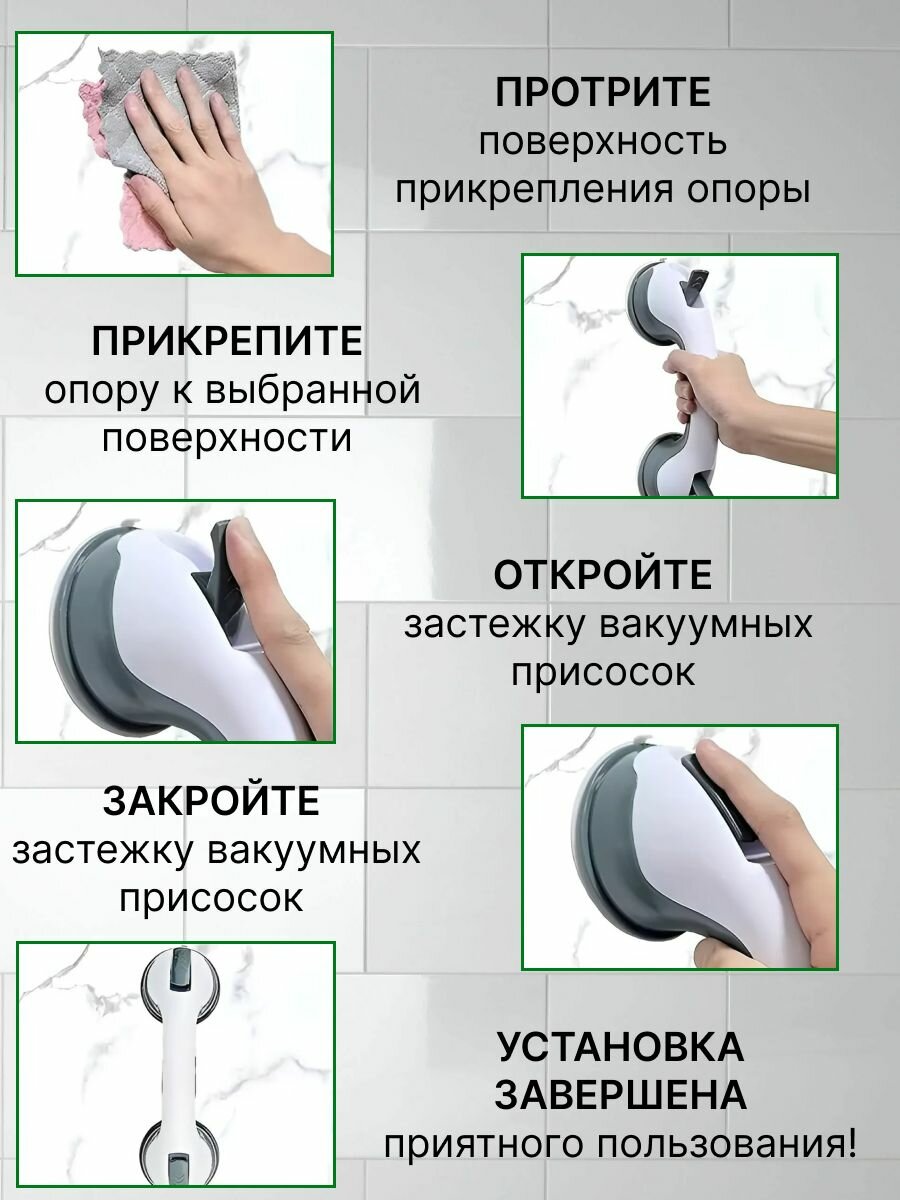 ПРОТРИТЕ
поверхность прикрепления опоры

ПРИКРЕПИТЕ
опору к выбранной поверхности

ОТКРОЙТЕ
застежку вакуумных присосок

ЗАКРОЙТЕ
застежку вакуумных присосок

УСТАНОВКА ЗАВЕРШЕНА
приятного пользования!