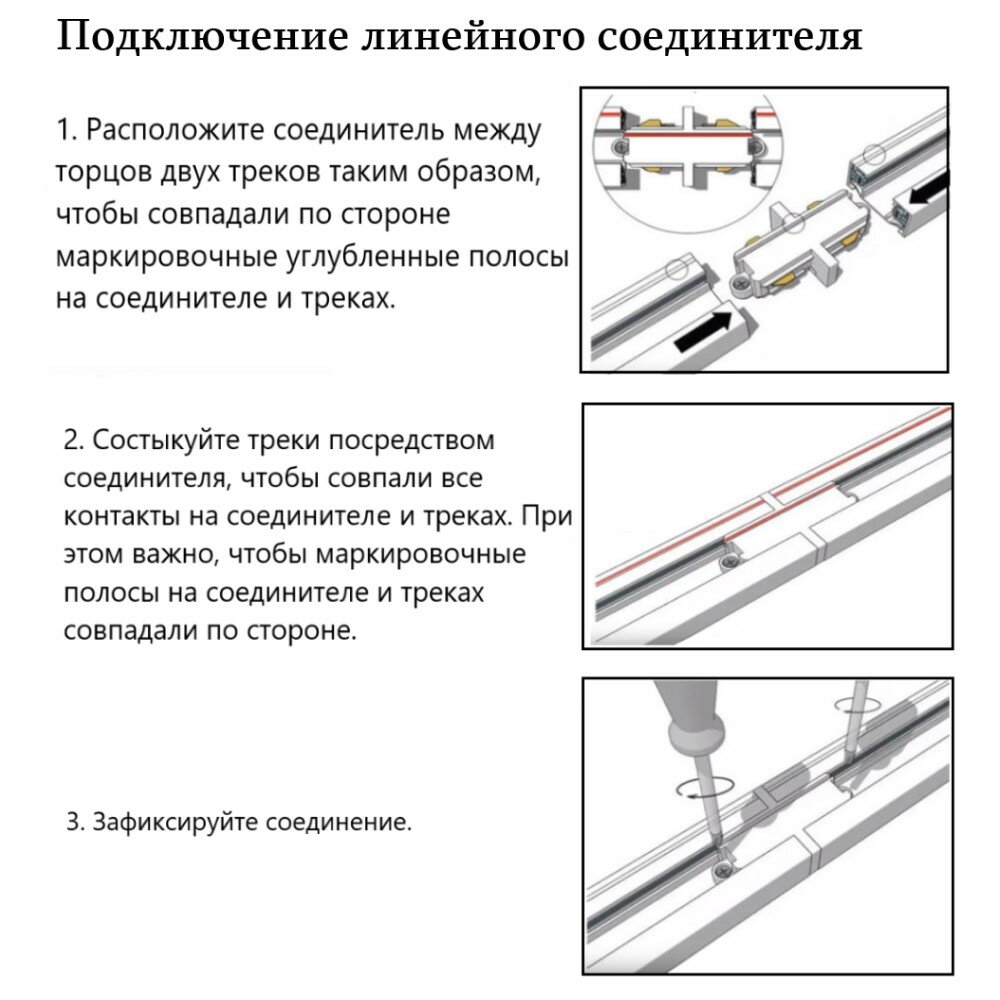 Подключение линейного соединителя

1. Расположите соединитель между торцов двух треков таким образом, чтобы совпадали по стороне маркировочные углубленные полосы на соединителе и треках.

2. Состыкуйте треки посредством соединителя, чтобы совпали все контакты на соединителе и треках. При этом важно, чтобы маркировочные полосы на соединителе и треках совпадали по стороне.

3. Зафиксируйте соединение.