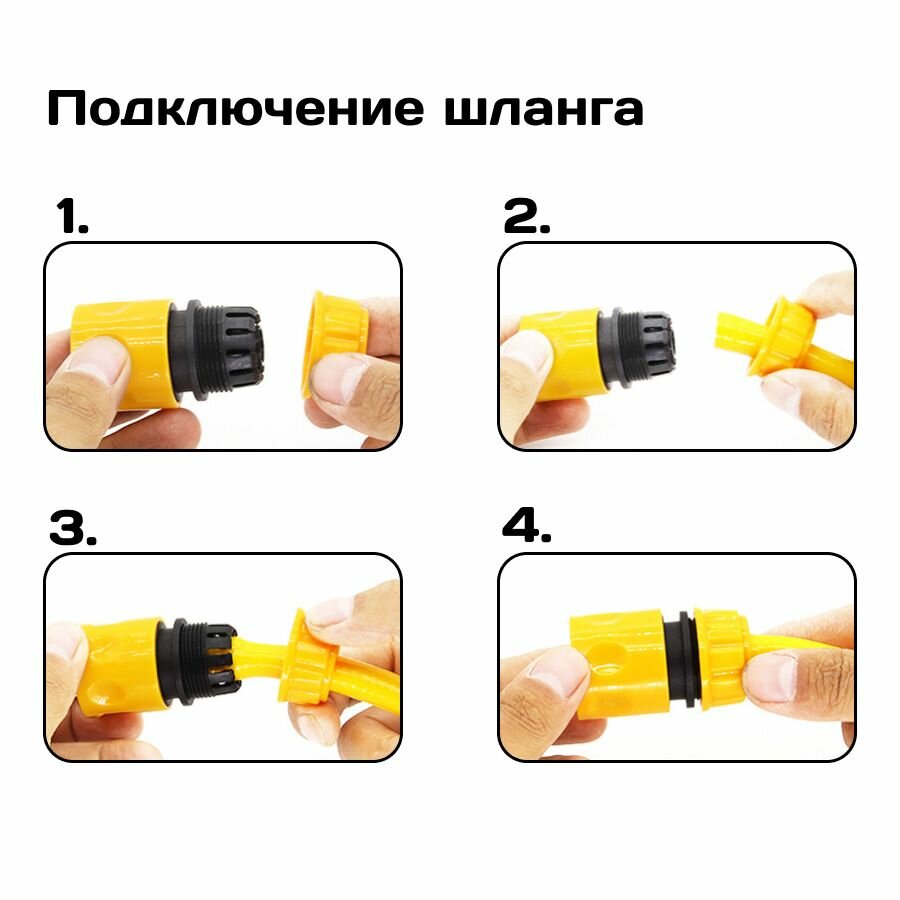 Подключение шланга

1.

2.

3.

4.