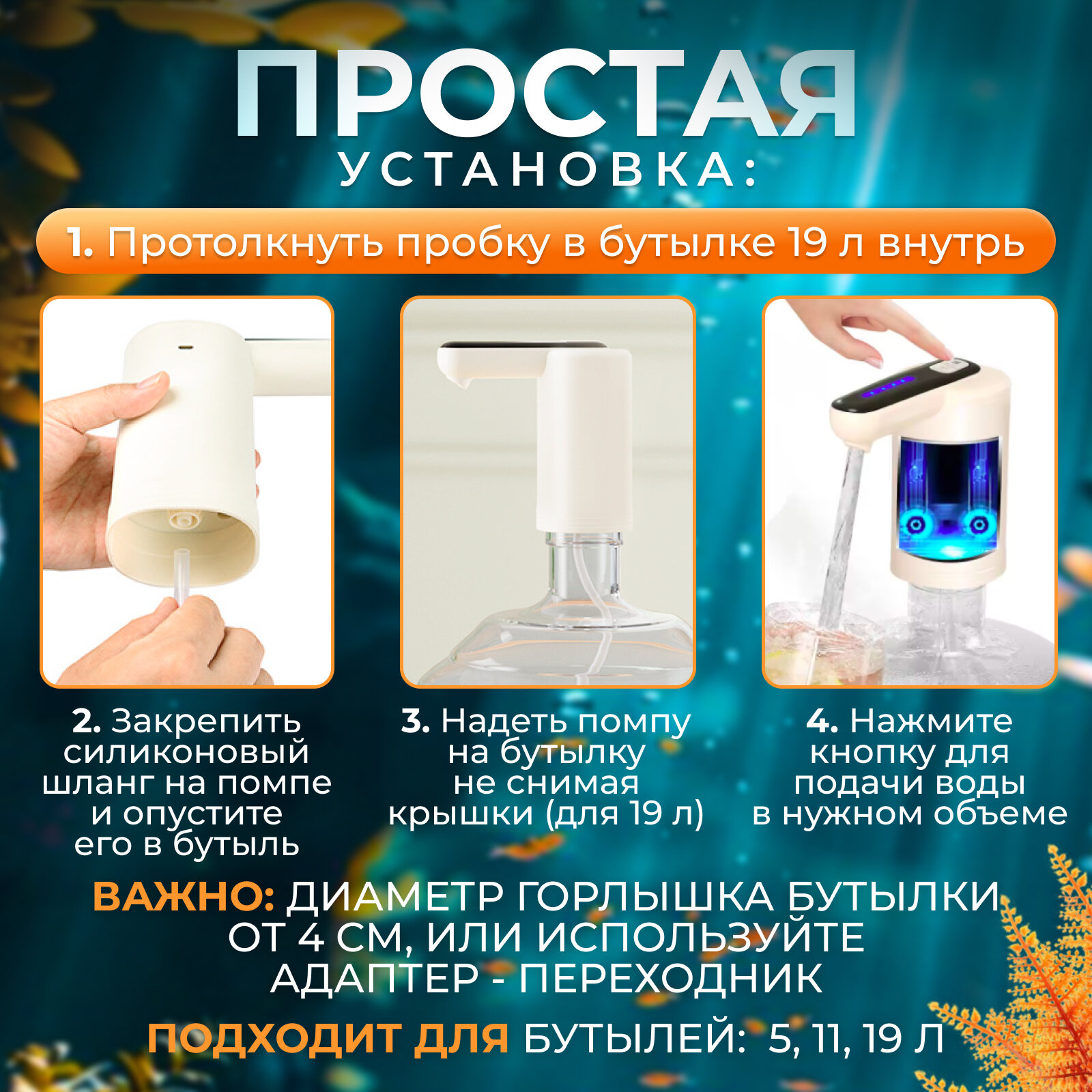 ПРОСТАЯ
УСТАНОВКА:

1. Протолкнуть пробку в бутылке 19 л внутрь

2. Закрепить силиконовый шланг на помпе и опустите его в бутыль

3. Надеть помпу на бутылку не снимая крышки (для 19 л)

4. Нажмите кнопку для подачи воды в нужном объеме

ВАЖНО: ДИАМЕТР ГОРЛЫШКА БУТЫЛКИ ОТ 4 СМ, ИЛИ ИСПОЛЬЗУЙТЕ АДАПТЕР - ПЕРЕХОДНИК

ПОДХОДИТ ДЛЯ БУТЫЛЕЙ: 5, 11, 19 Л