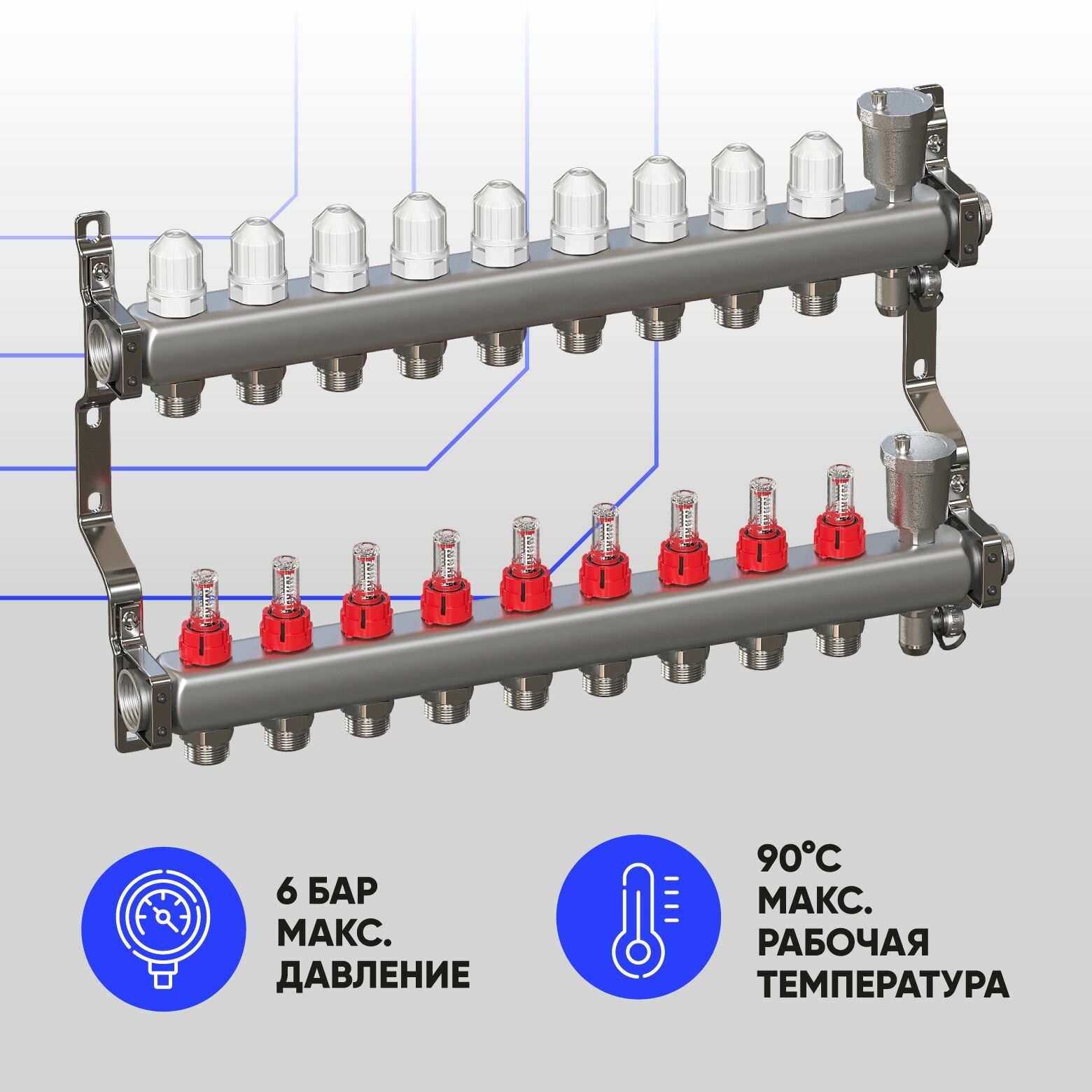 6 БАР
МАКС.
ДАВЛЕНИЕ

90°C
МАКС.
РАБОЧАЯ
ТЕМПЕРАТУРА