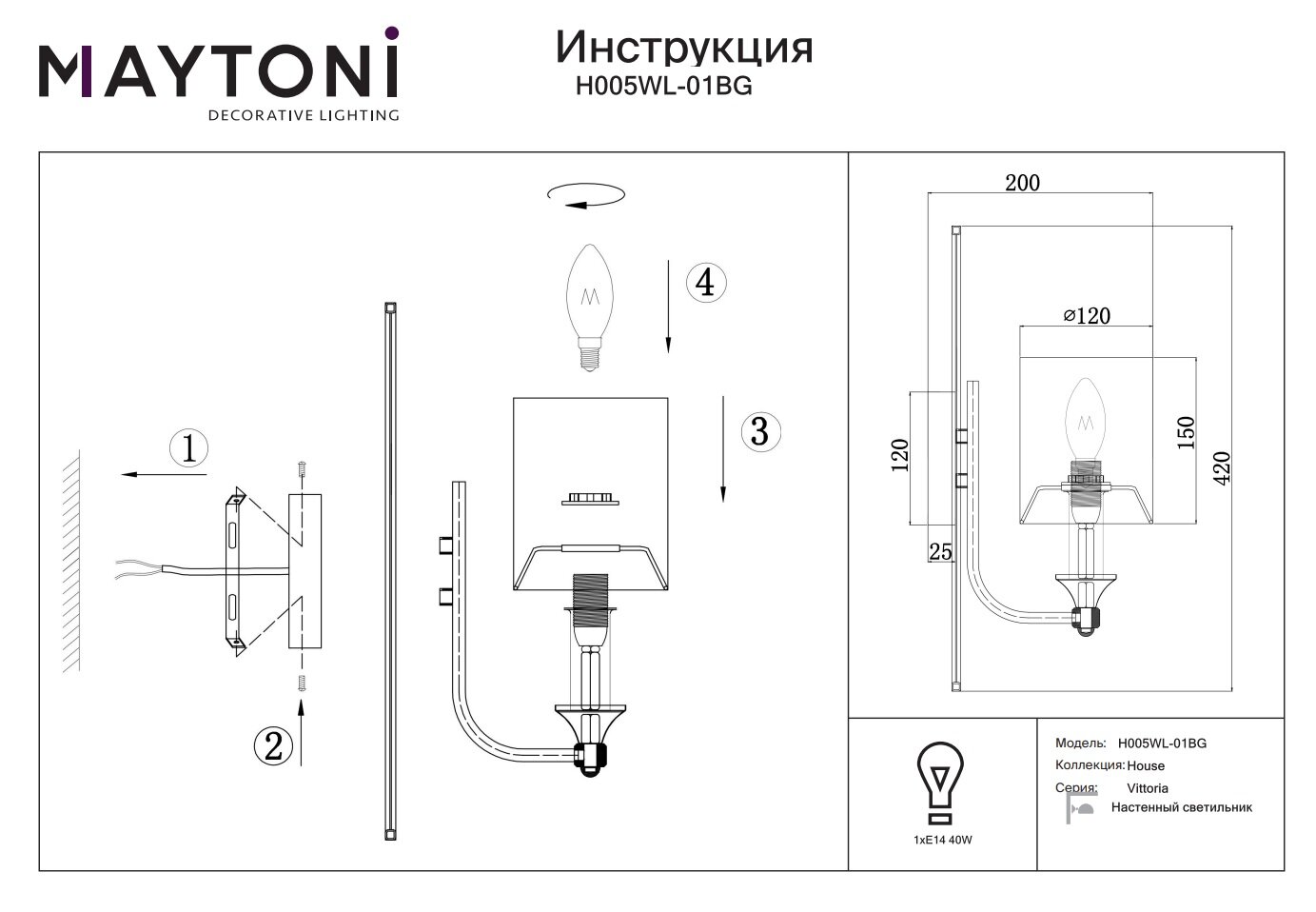 MAYTONI
DECORATIVE LIGHTING

Инструкция
H005WL-01BG

4
3
1
2

200
⌀120
120
150
420
25

1xE14 40W

Модель: H005WL-01BG
Коллекция: House
Серия: Vittoria
Настенный светильник