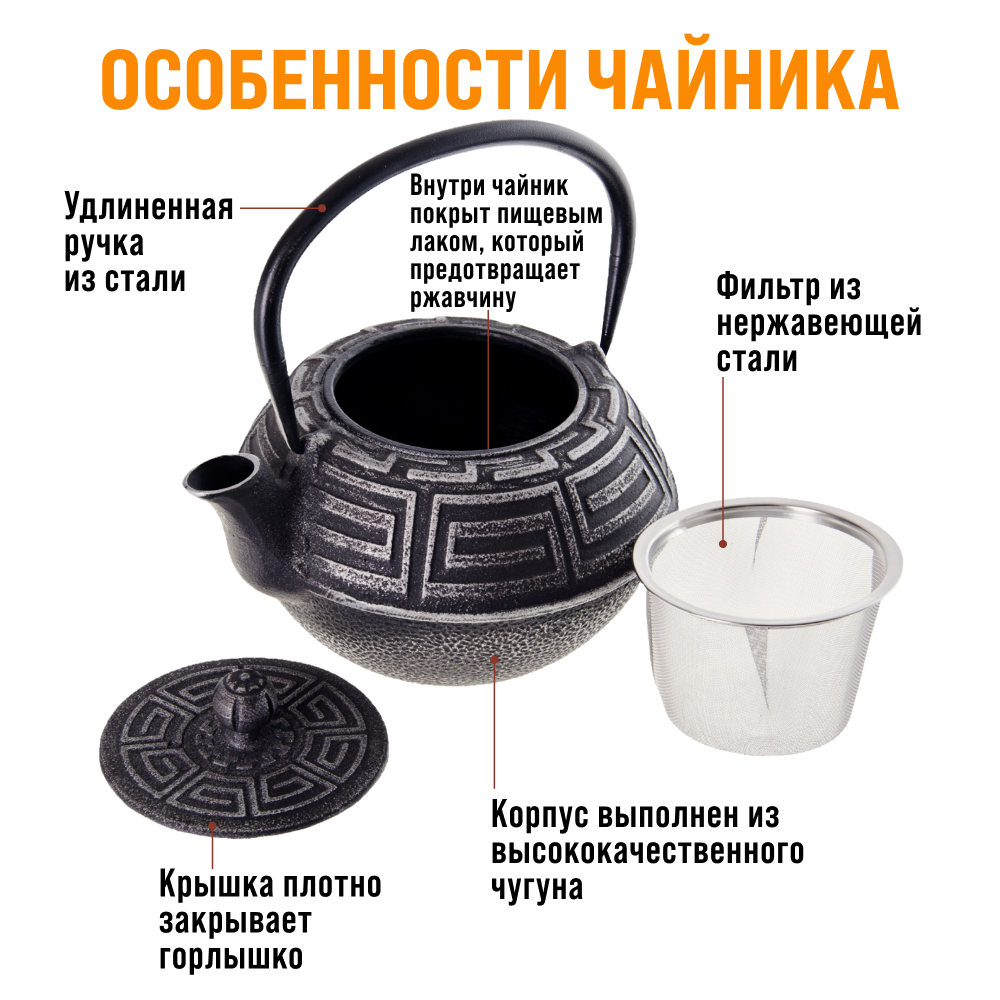 ОСОБЕННОСТИ ЧАЙНИКА

Удлиненная ручка из стали

Внутри чайник покрыт пищевым лаком, который предотвращает ржавчину

Фильтр из нержавеющей стали

Корпус выполнен из высококачественного чугуна

Крышка плотно закрывает горлышко