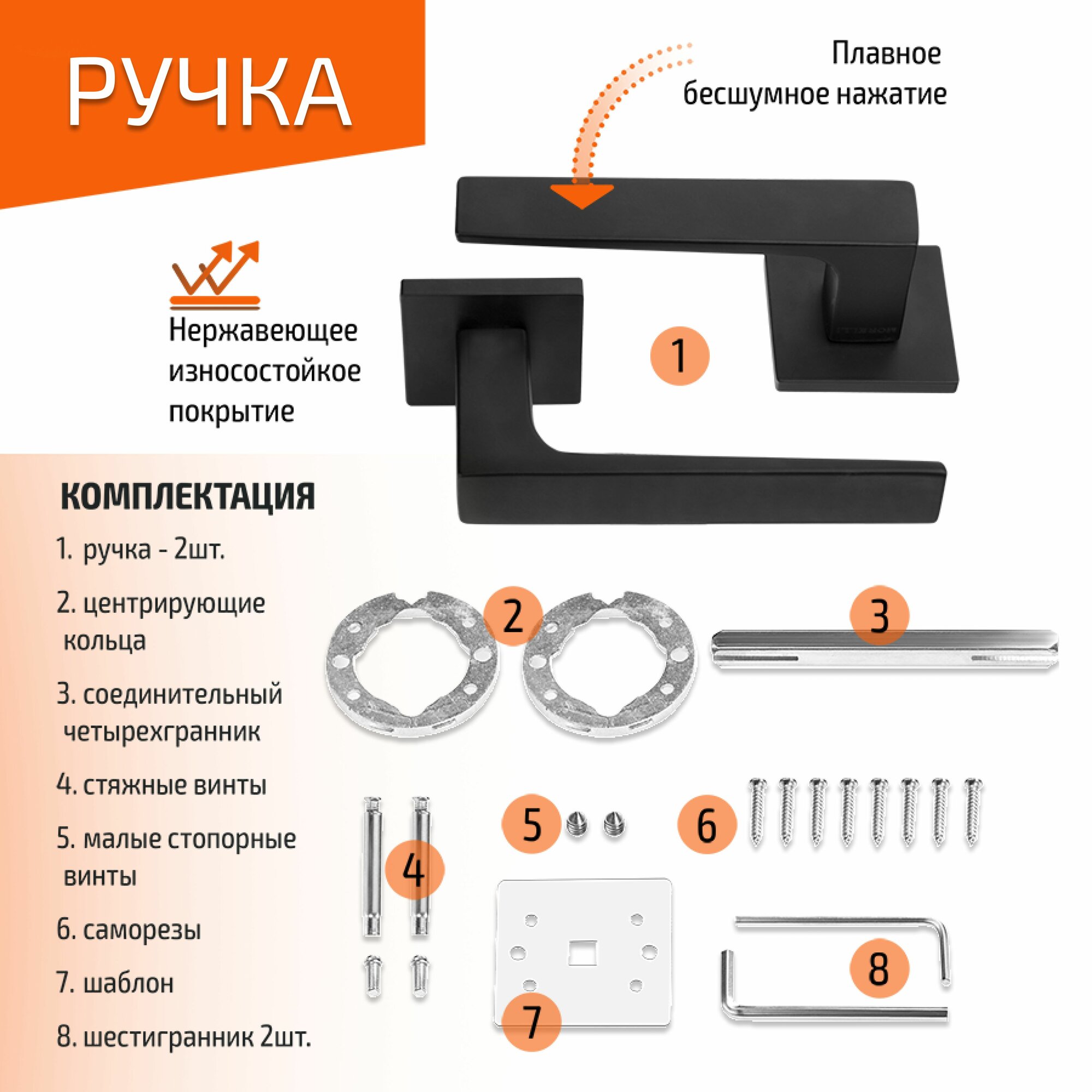 РУЧКА

Плавное бесшумное нажатие

Нержавеющее износостойкое покрытие

1

КОМПЛЕКТАЦИЯ

1. ручка - 2шт.

2. центрирующие кольца

3. соединительный четырехгранник

4. стяжные винты

5. малые стопорные винты

6. саморезы

7. шаблон

8. шестигранник 2шт.

2

3

4

5

6

7

8