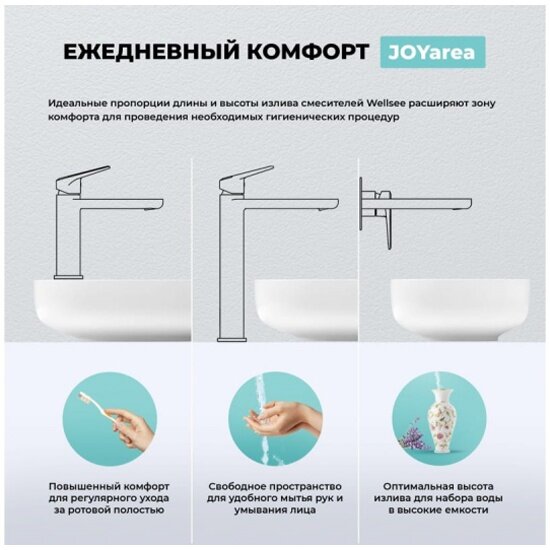 ЕЖЕДНЕВНЫЙ КОМФОРТ JOYarea

Идеальные пропорции длины и высоты излива смесителей Wellsee расширяют зону комфорта для проведения необходимых гигиенических процедур

Повышенный комфорт для регулярного ухода за ротовой полостью

Свободное пространство для удобного мытья рук и умывания лица

Оптимальная высота излива для набора воды в высокие емкости