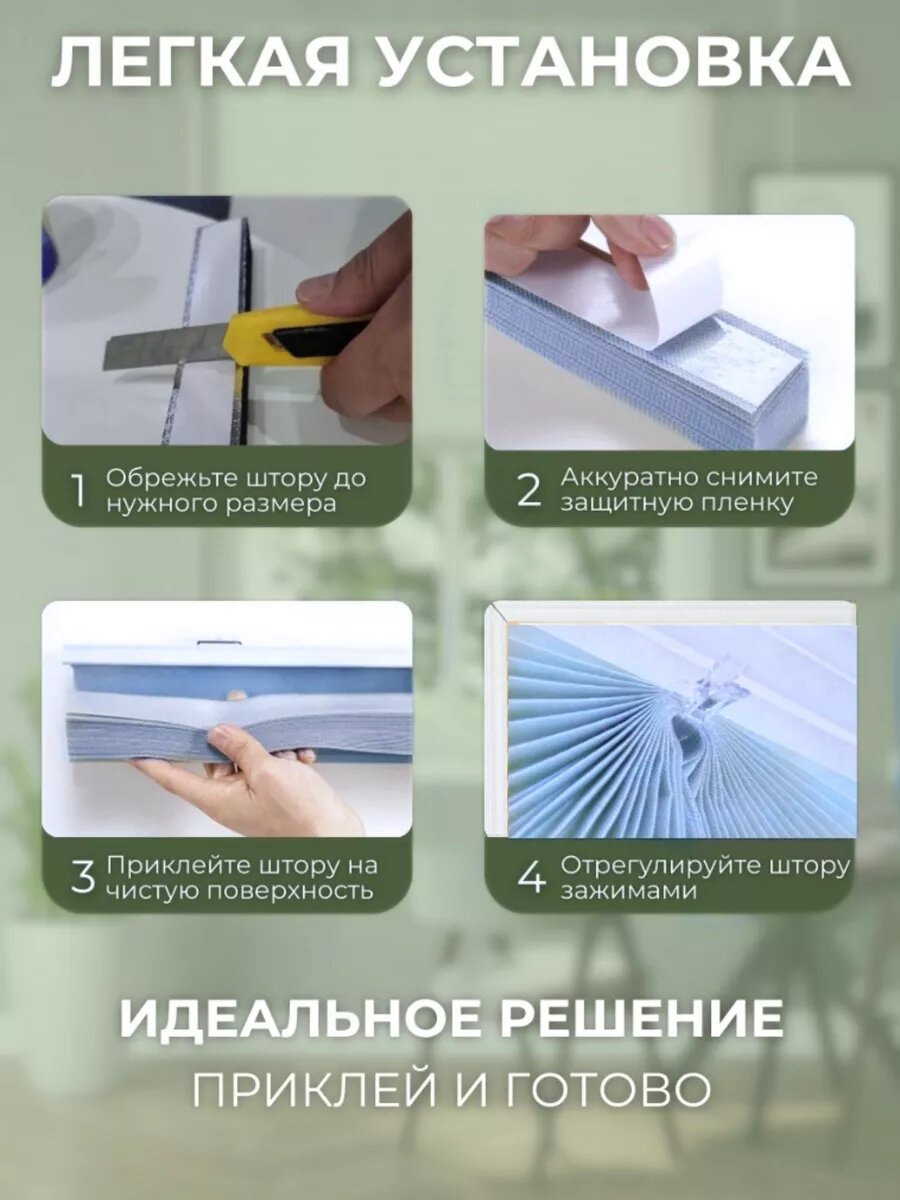 ЛЕГКАЯ УСТАНОВКА

1 Обрежьте штору до нужного размера

2 Аккуратно снимите защитную пленку

3 Приклейте штору на чистую поверхность

4 Отрегулируйте штору зажимами

ИДЕАЛЬНОЕ РЕШЕНИЕ

ПРИКЛЕЙ И ГОТОВО