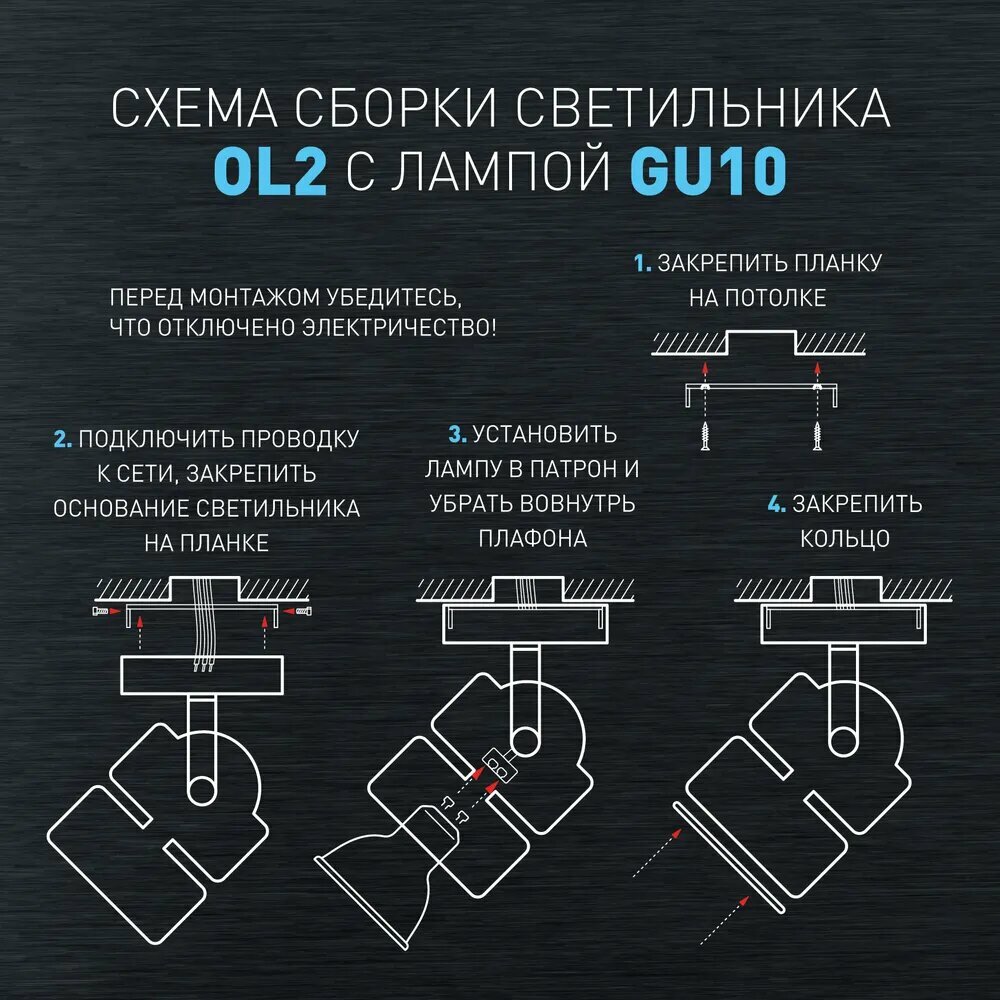 СХЕМА СБОРКИ СВЕТИЛЬНИКА
OL2 С ЛАМПОЙ GU10

ПЕРЕД МОНТАЖОМ УБЕДИТЕСЬ, ЧТО ОТКЛЮЧЕНО ЭЛЕКТРИЧЕСТВО!

1. ЗАКРЕПИТЬ ПЛАНКУ НА ПОТОЛКЕ

2. ПОДКЛЮЧИТЬ ПРОВОДКУ К СЕТИ, ЗАКРЕПИТЬ ОСНОВАНИЕ СВЕТИЛЬНИКА НА ПЛАНКЕ

3. УСТАНОВИТЬ ЛАМПУ В ПАТРОН И УБРАТЬ ВОВНУТРЬ ПЛАФОНА

4. ЗАКРЕПИТЬ КОЛЬЦО