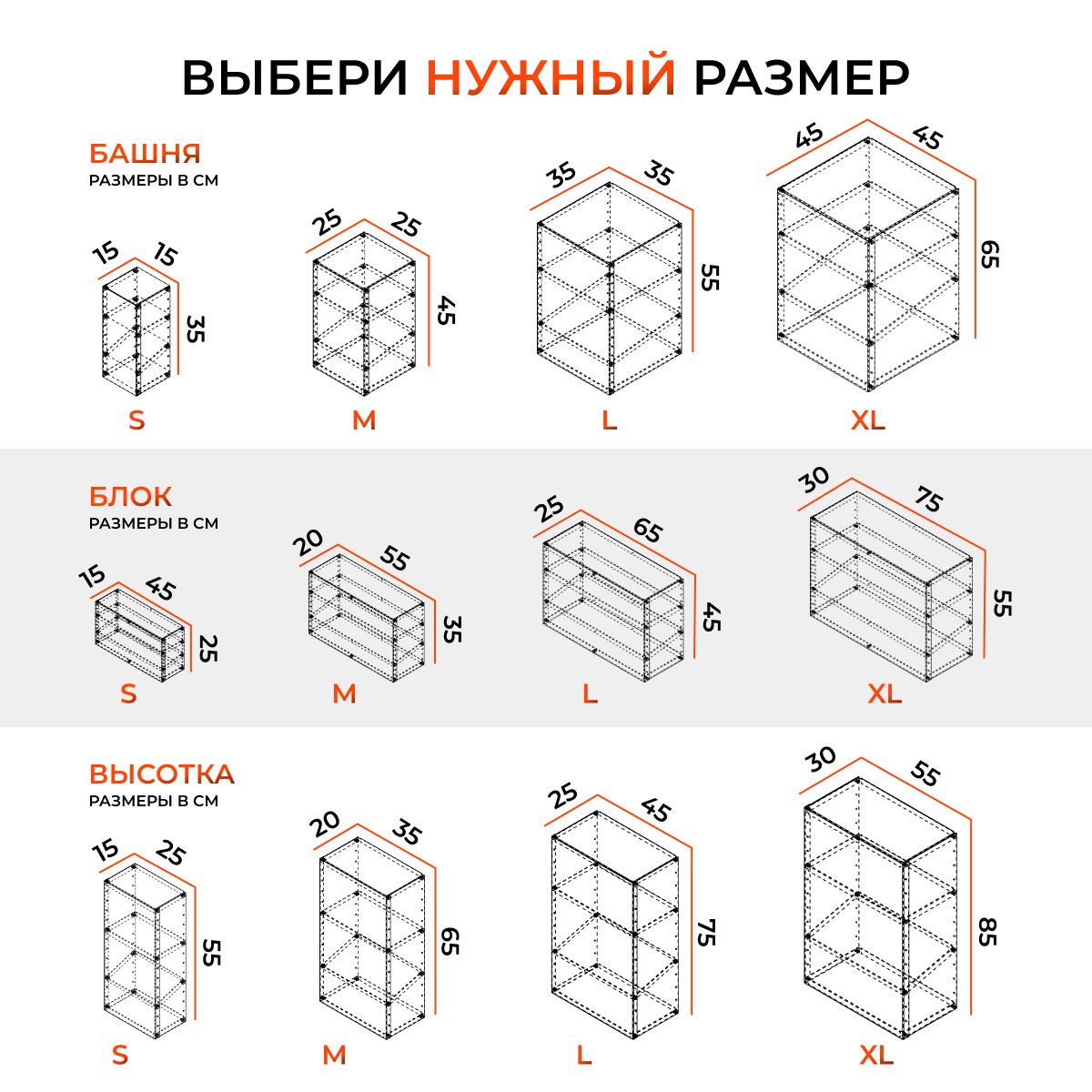 ВЫБЕРИ НУЖНЫЙ РАЗМЕР

БАШНЯ
РАЗМЕРЫ В СМ

15 15 35
S

25 25 45
M

35 35 55
L

45 45 65
XL

БЛОК
РАЗМЕРЫ В СМ

15 45 25
S

20 55 35
M

25 65 45
L

30 75 55
XL

ВЫСОТКА
РАЗМЕРЫ В СМ

15 25 55
S

20 35 65
M

25 45 75
L

30 55 85
XL