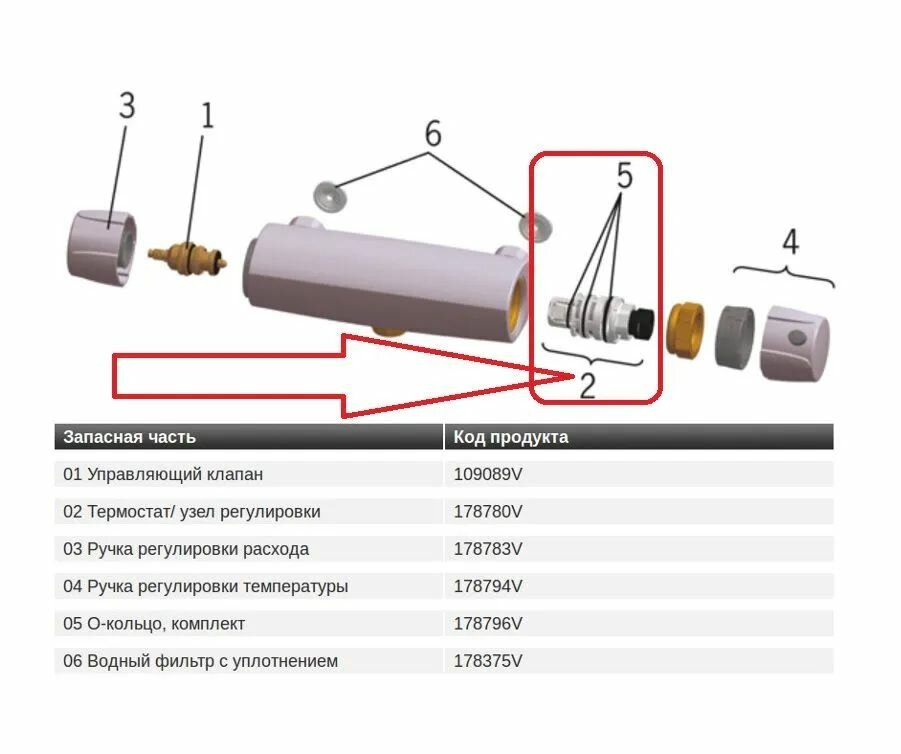 3 1 6 5 4 2

| Запасная часть | Код продукта |
|---|---|
| 01 Управляющий клапан | 109089V |
| 02 Термостат/ узел регулировки | 178780V |
| 03 Ручка регулировки расхода | 178783V |
| 04 Ручка регулировки температуры | 178794V |
| 05 О-кольцо, комплект | 178796V |
| 06 Водный фильтр с уплотнением | 178375V |