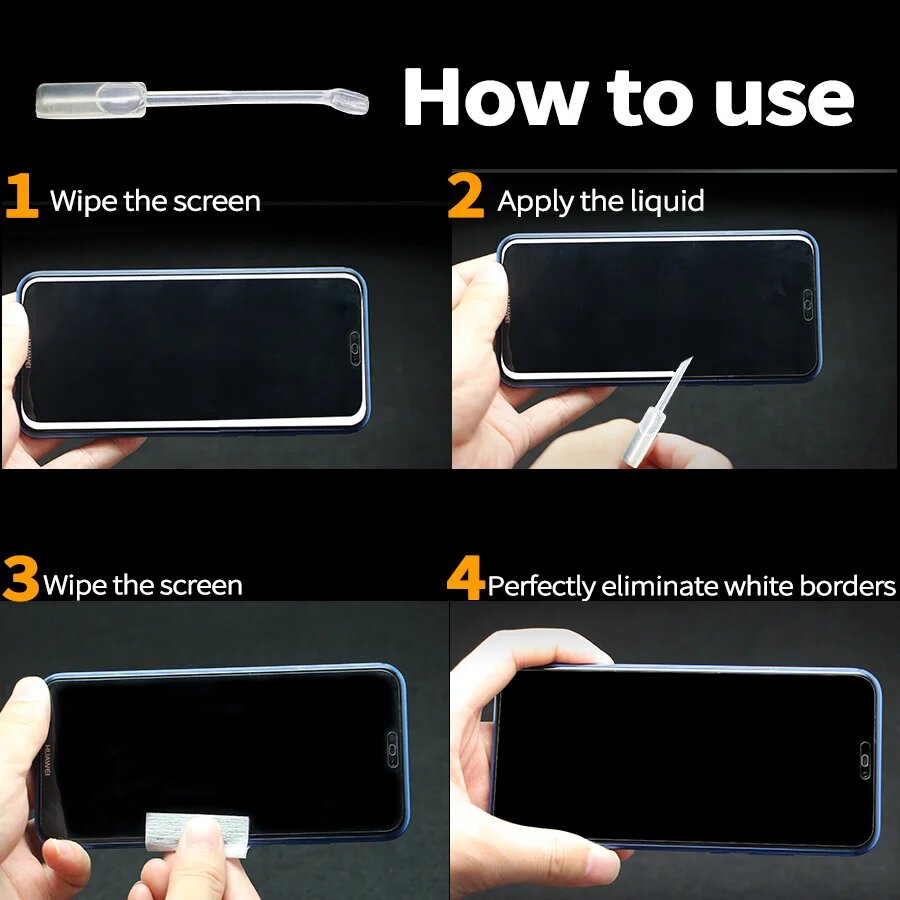 How to use

1 Wipe the screen

HUAWEI

2 Apply the liquid

HUAWEI

3 Wipe the screen

HUAWEI

4 Perfectly eliminate white borders