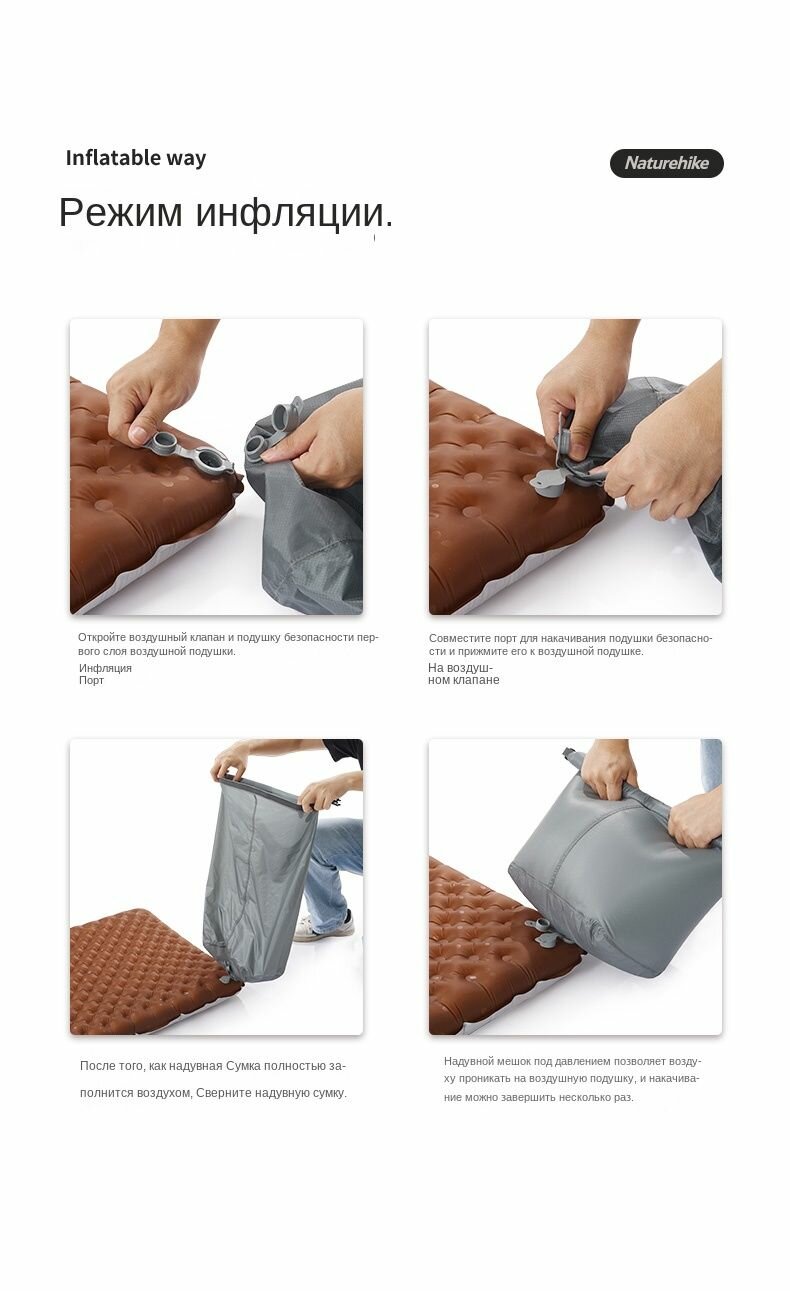 Inflatable way

Naturehike

Режим инфляции.

Откройте воздушный клапан и подушку безопасности первого слоя воздушной подушки.

Инфляция
Порт

Совместите порт для накачивания подушки безопасности и прижмите его к воздушной подушке.

На воздушном клапане

После того, как надувная Сумка полностью заполнится воздухом, Сверните надувную сумку.

Надувной мешок под давлением позволяет воздуху проникать на воздушную подушку, и накачивание можно завершить несколько раз.