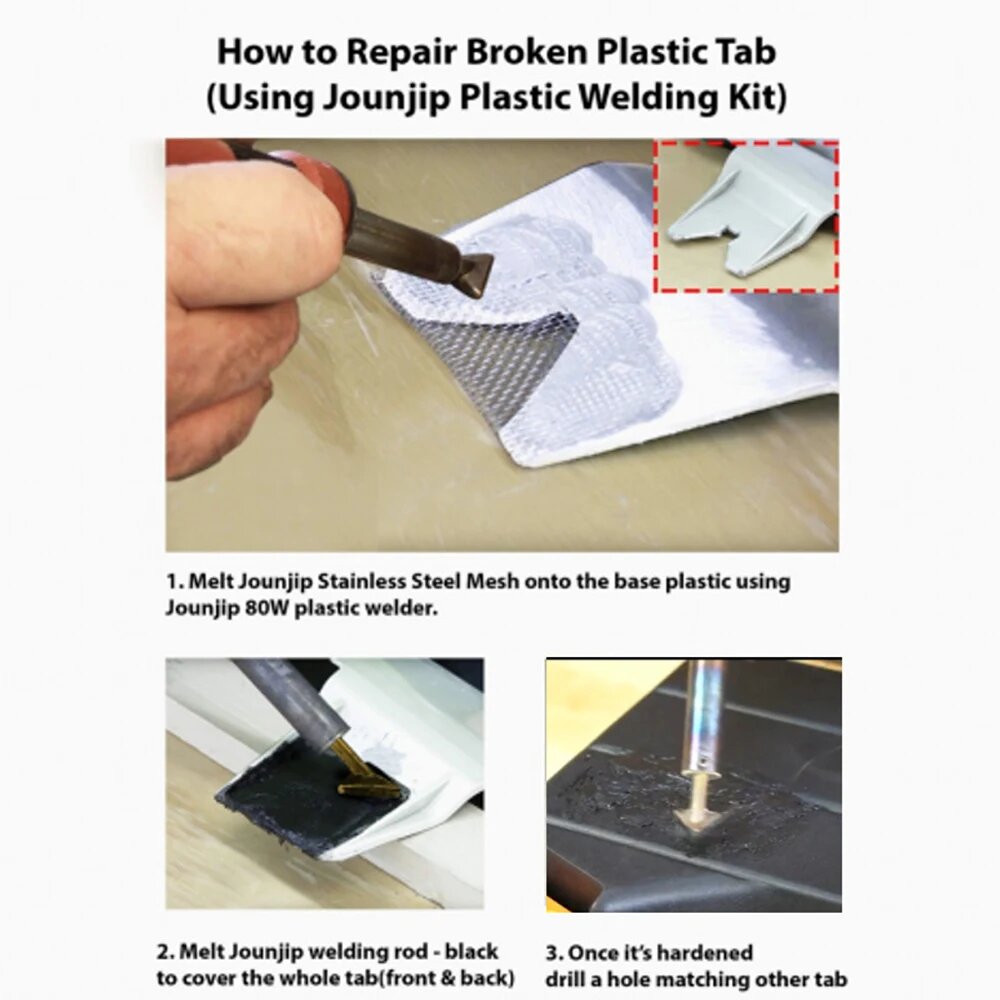 How to Repair Broken Plastic Tab
(Using Jounjip Plastic Welding Kit)

1. Melt Jounjip Stainless Steel Mesh onto the base plastic using Jounjip 80W plastic welder.

2. Melt Jounjip welding rod - black to cover the whole tab(front & back)

3. Once it's hardened drill a hole matching other tab