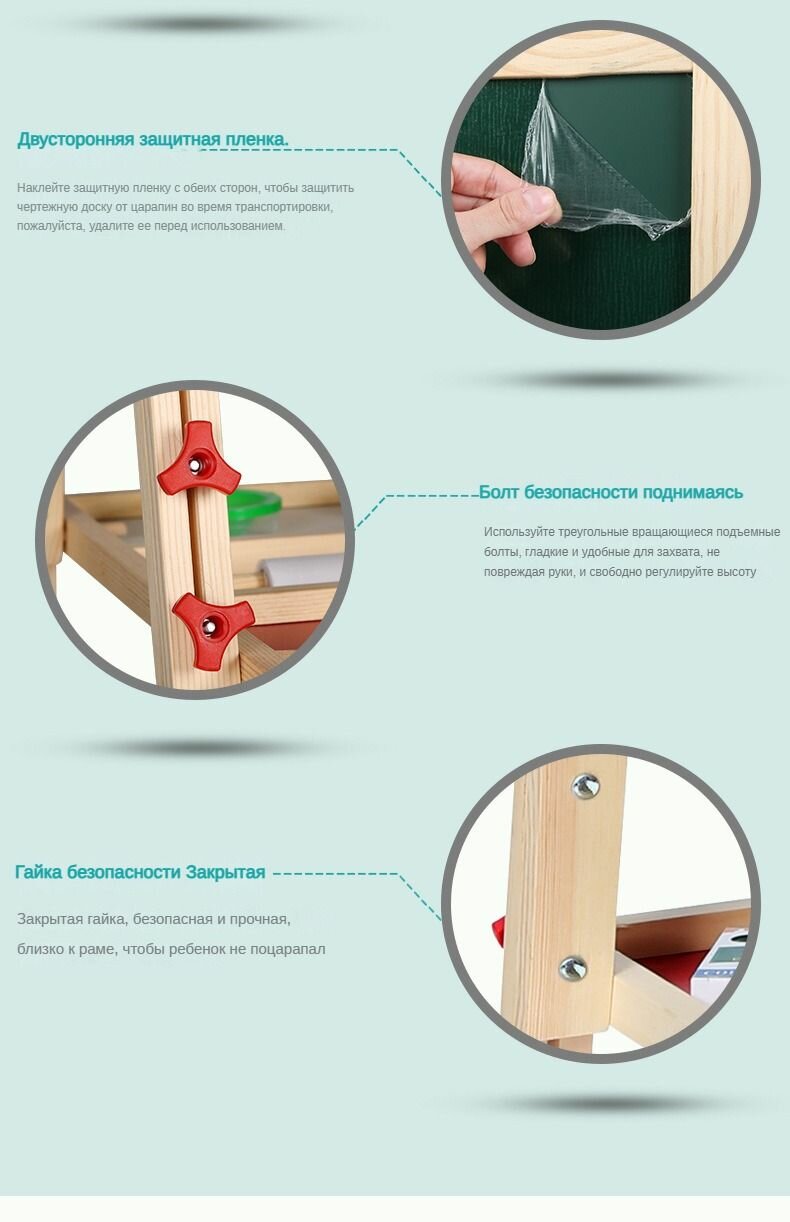 Двусторонняя защитная пленка.

Наклейте защитную пленку с обеих сторон, чтобы защитить чертежную доску от царапин во время транспортировки, пожалуйста, удалите ее перед использованием.

Болт безопасности поднимаясь

Используйте треугольные вращающиеся подъемные болты, гладкие и удобные для захвата, не повреждая руки, и свободно регулируйте высоту

Гайка безопасности Закрытая

Закрытая гайка, безопасная и прочная,

близко к раме, чтобы ребенок не поцарапал