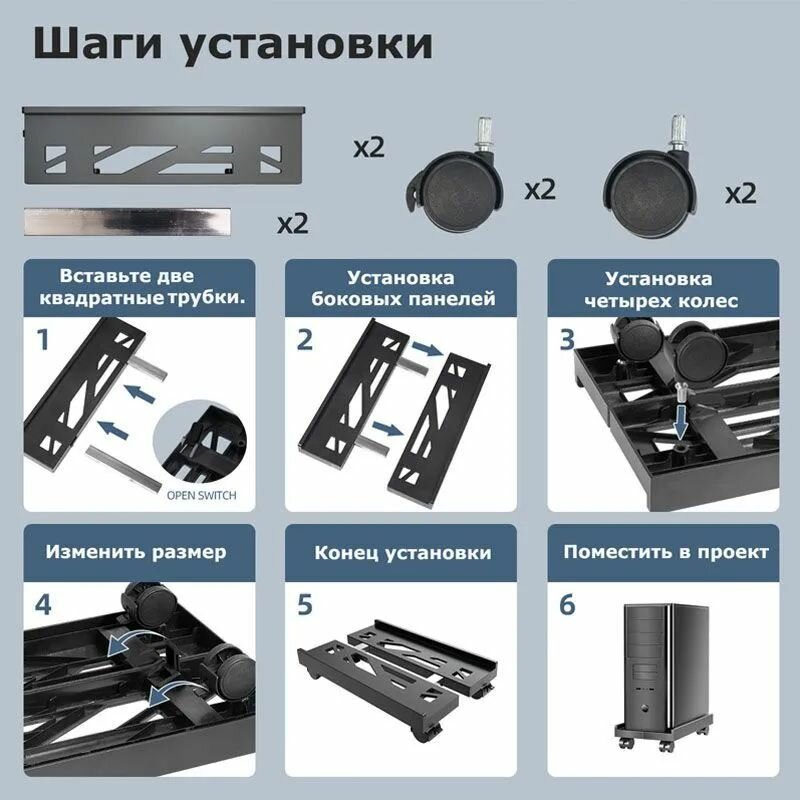 Шаги установки

x2

x2

x2

x2

Вставьте две квадратные трубки.

1

OPEN SWITCH

Установка боковых панелей

2

Установка четырех колес

3

Изменить размер

4

Конец установки

5

Поместить в проект

6