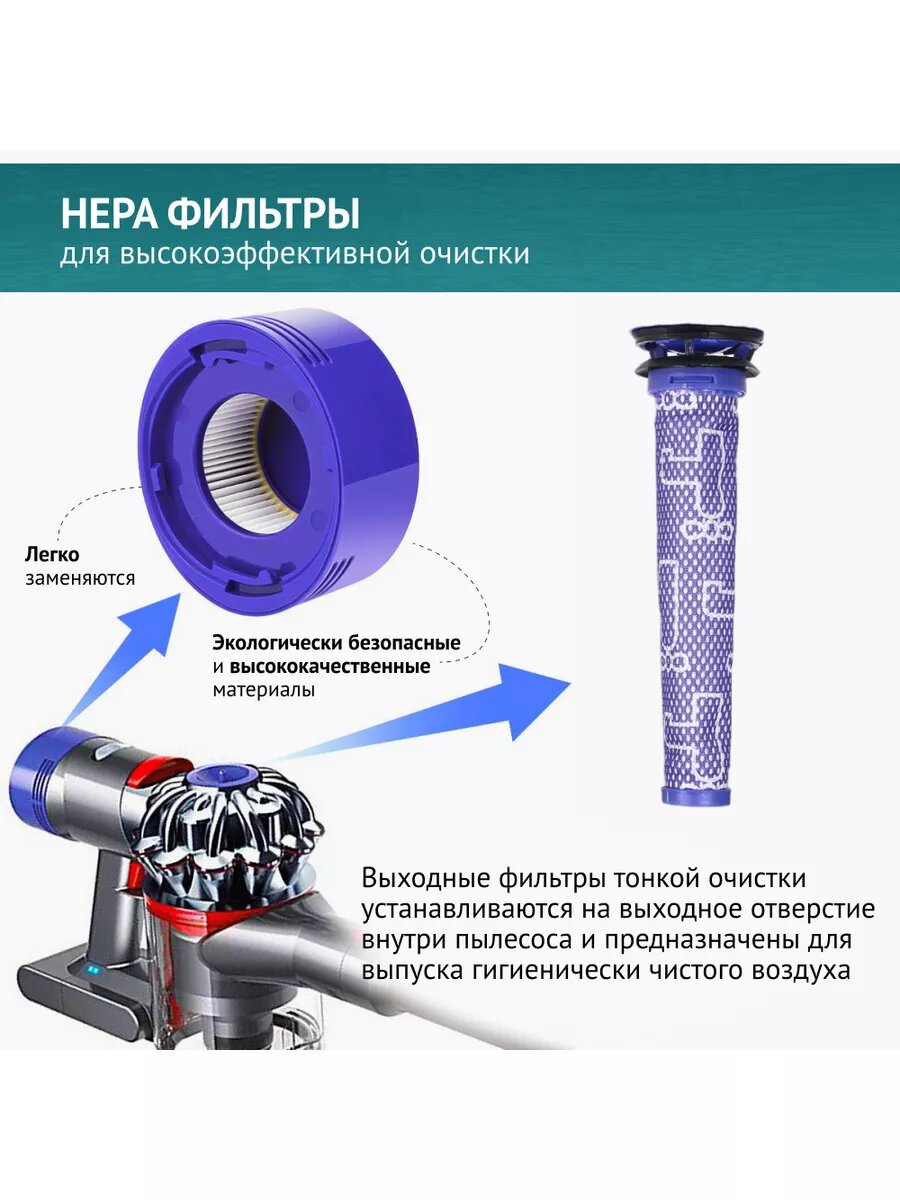 HEPA ФИЛЬТРЫ
для высокоэффективной очистки

Легко заменяются

Экологически безопасные и высококачественные материалы

Выходные фильтры тонкой очистки устанавливаются на выходное отверстие внутри пылесоса и предназначены для выпуска гигиенически чистого воздуха