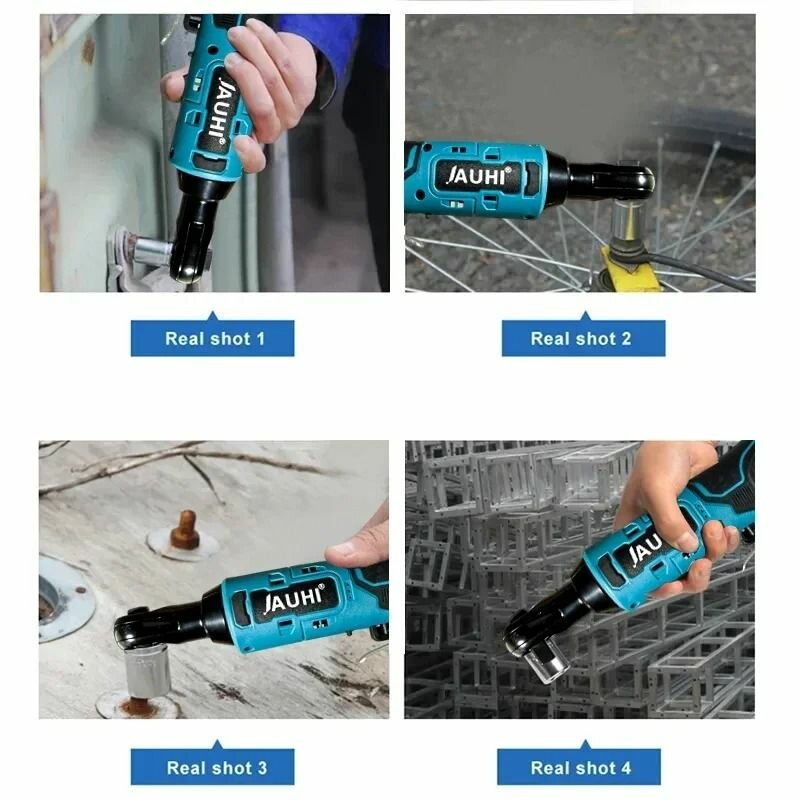 JAUHI®

JAUHI®

Real shot 1

Real shot 2

JAUHI

JAU

Real shot 3

Real shot 4