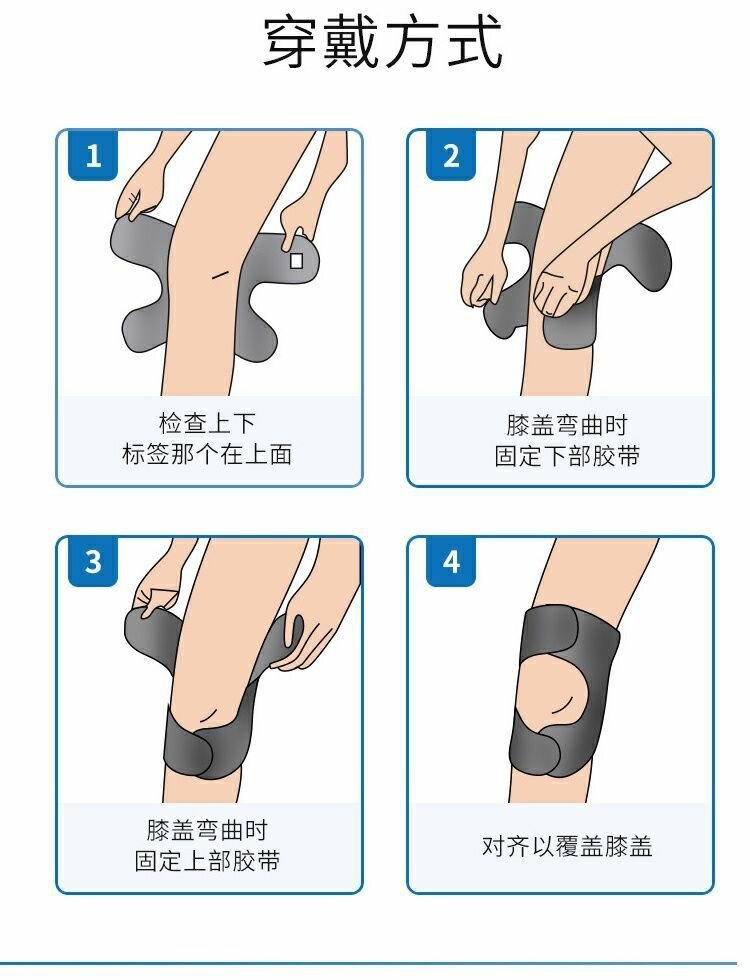 穿戴方式

1

检查上下
标签那个在上面

2

膝盖弯曲时
固定下部胶带

3

膝盖弯曲时
固定上部胶带

4

对齐以覆盖膝盖