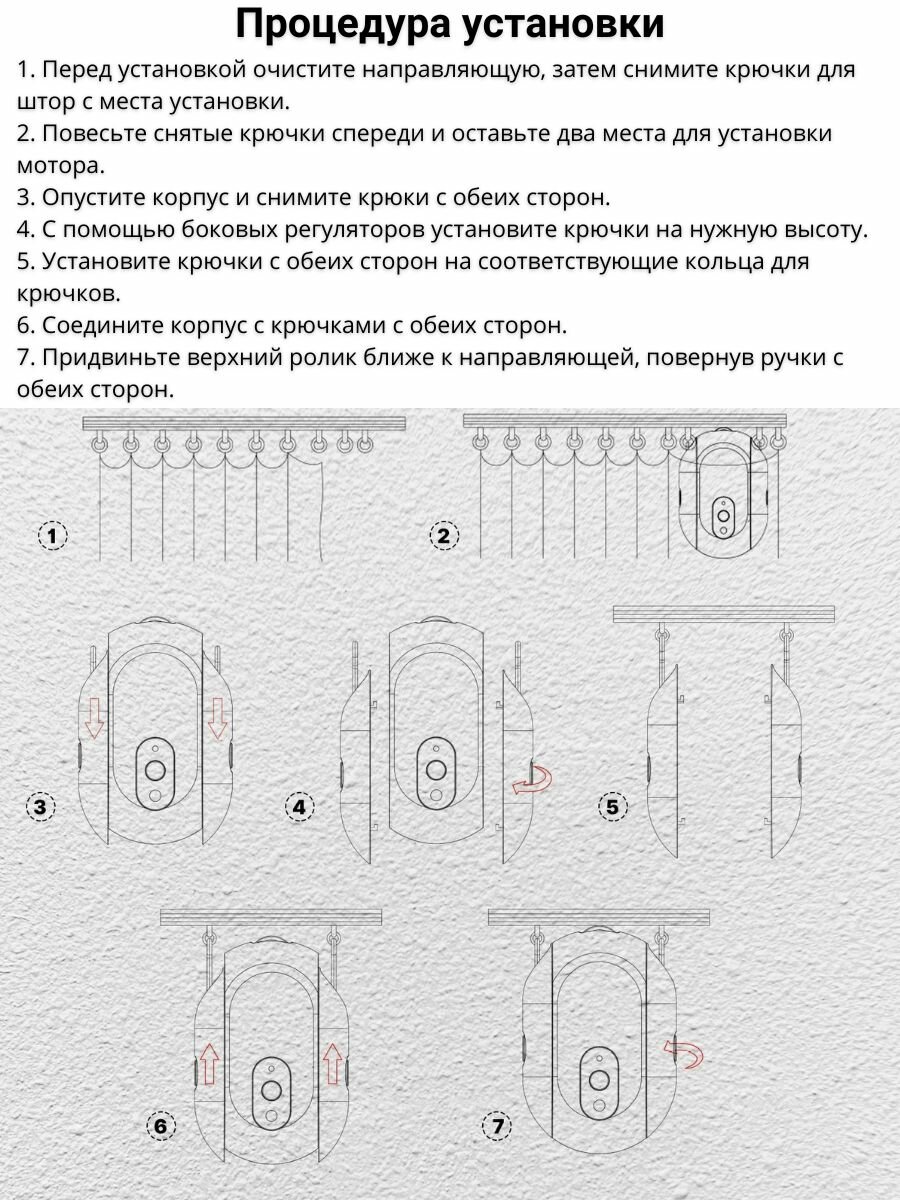 Процедура установки

1. Перед установкой очистите направляющую, затем снимите крючки для штор с места установки.
2. Повесьте снятые крючки спереди и оставьте два места для установки мотора.
3. Опустите корпус и снимите крюки с обеих сторон.
4. С помощью боковых регуляторов установите крючки на нужную высоту.
5. Установите крючки с обеих сторон на соответствующие кольца для крючков.
6. Соедините корпус с крючками с обеих сторон.
7. Придвиньте верхний ролик ближе к направляющей, повернув ручки с обеих сторон.

1

2

3

4

5

6

7