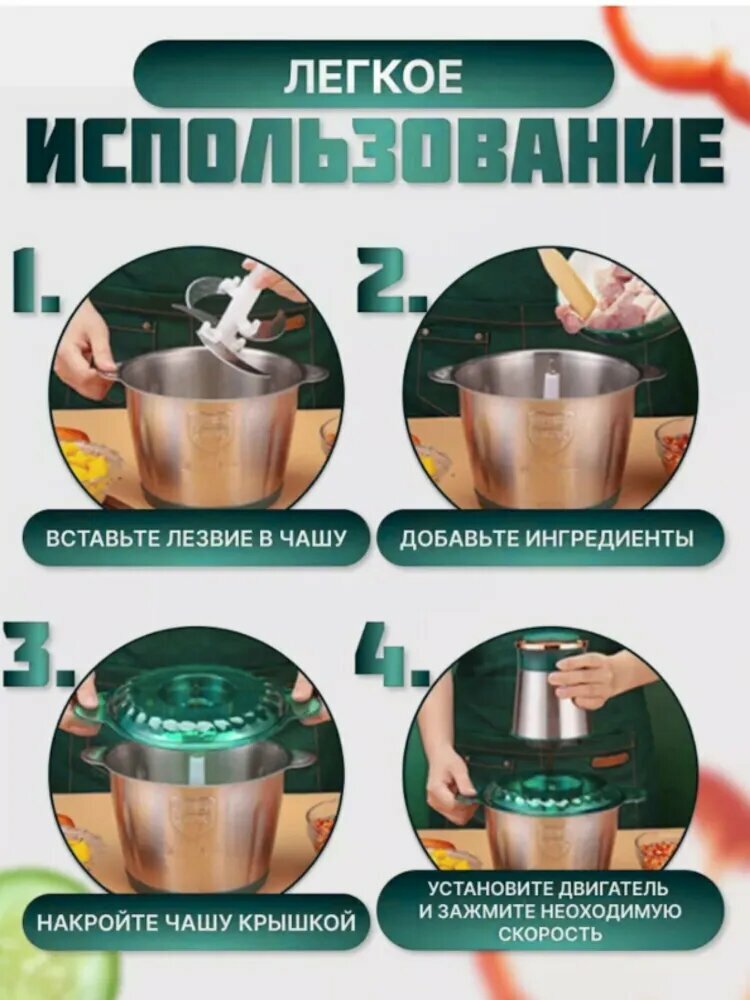 ЛЕГКОЕ
ИСПОЛЬЗОВАНИЕ

1.
ВСТАВЬТЕ ЛЕЗВИЕ В ЧАШУ

2.
ДОБАВЬТЕ ИНГРЕДИЕНТЫ

3.
НАКРОЙТЕ ЧАШУ КРЫШКОЙ

4.
УСТАНОВИТЕ ДВИГАТЕЛЬ И ЗАЖМИТЕ НЕОХОДИМУЮ СКОРОСТЬ