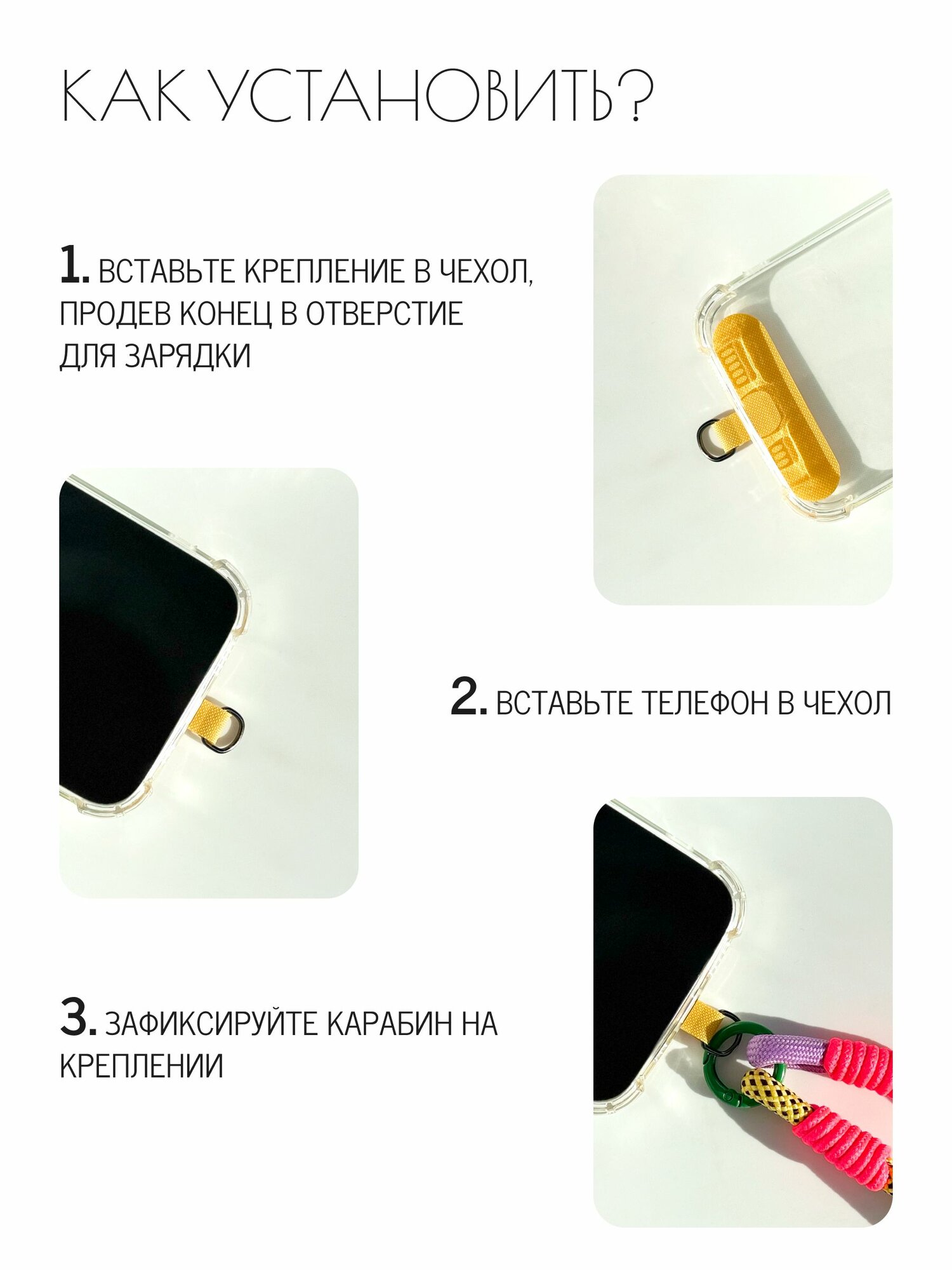 КАК УСТАНОВИТЬ?

1. ВСТАВЬТЕ КРЕПЛЕНИЕ В ЧЕХОЛ, ПРОДЕВ КОНЕЦ В ОТВЕРСТИЕ ДЛЯ ЗАРЯДКИ

2. ВСТАВЬТЕ ТЕЛЕФОН В ЧЕХОЛ

3. ЗАФИКСИРУЙТЕ КАРАБИН НА КРЕПЛЕНИИ