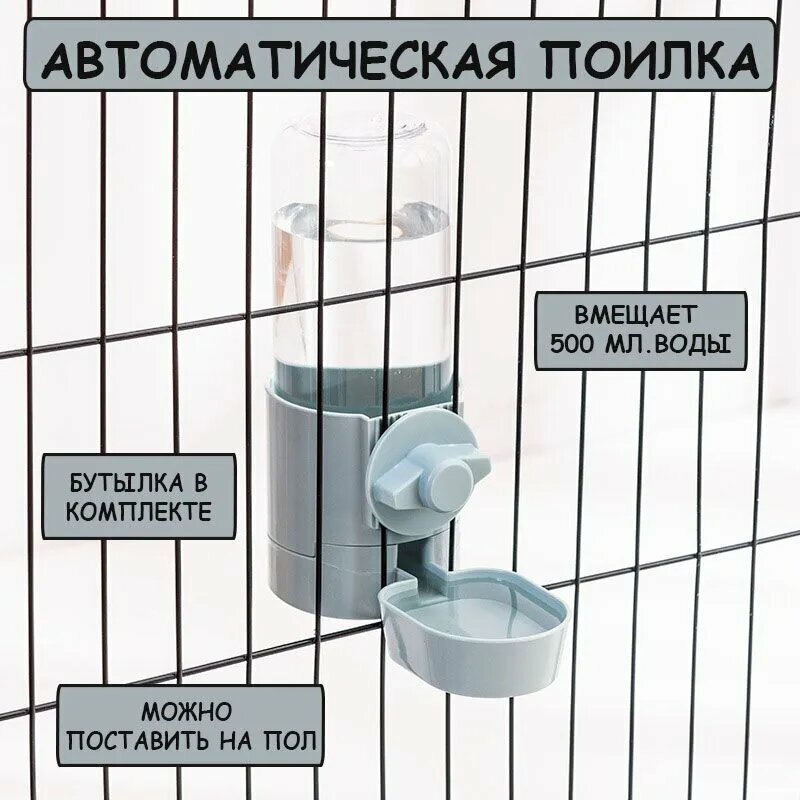 АВТОМАТИЧЕСКАЯ ПОИЛКА

ВМЕЩАЕТ 500 МЛ.ВОДЫ

БУТЫЛКА В КОМПЛЕКТЕ

МОЖНО ПОСТАВИТЬ НА ПОЛ