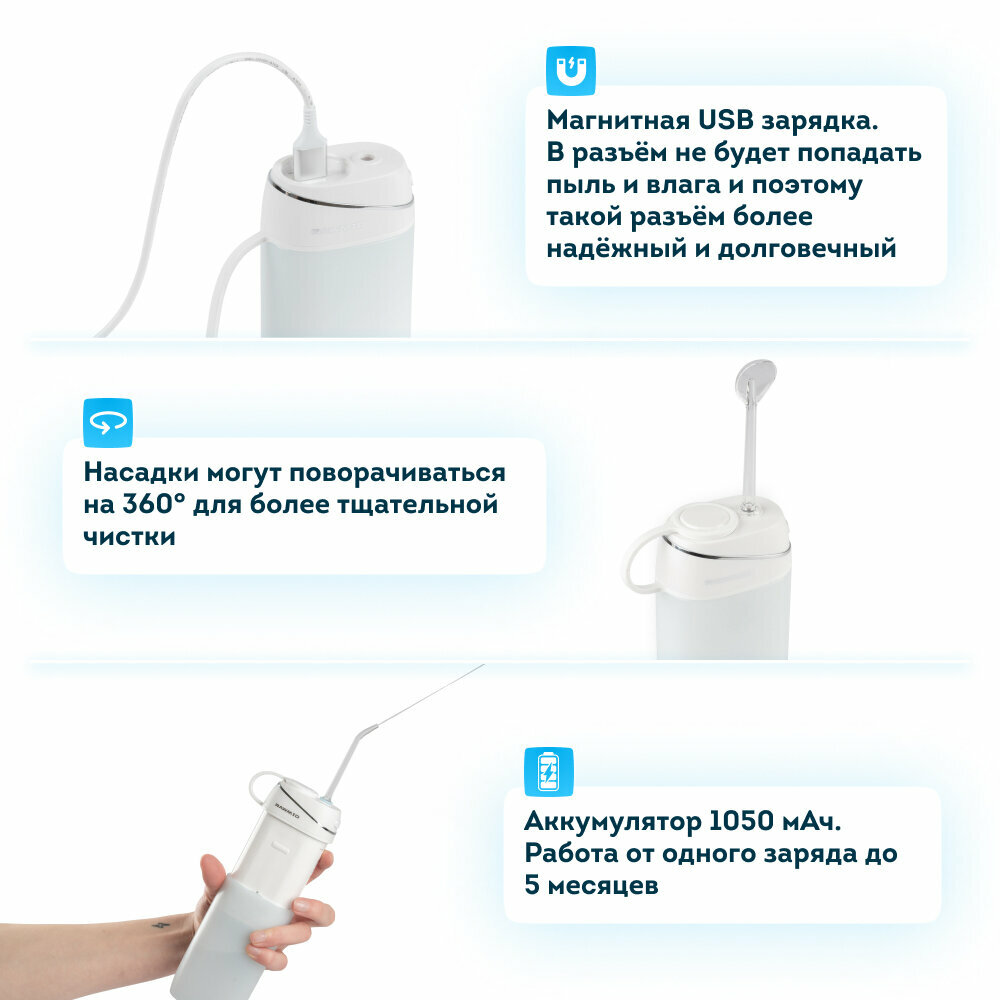 Магнитная USB зарядка.
В разъём не будет попадать пыль и влага и поэтому такой разъём более надёжный и долговечный

Насадки могут поворачиваться на 360° для более тщательной чистки

Аккумулятор 1050 мАч.
Работа от одного заряда до 5 месяцев