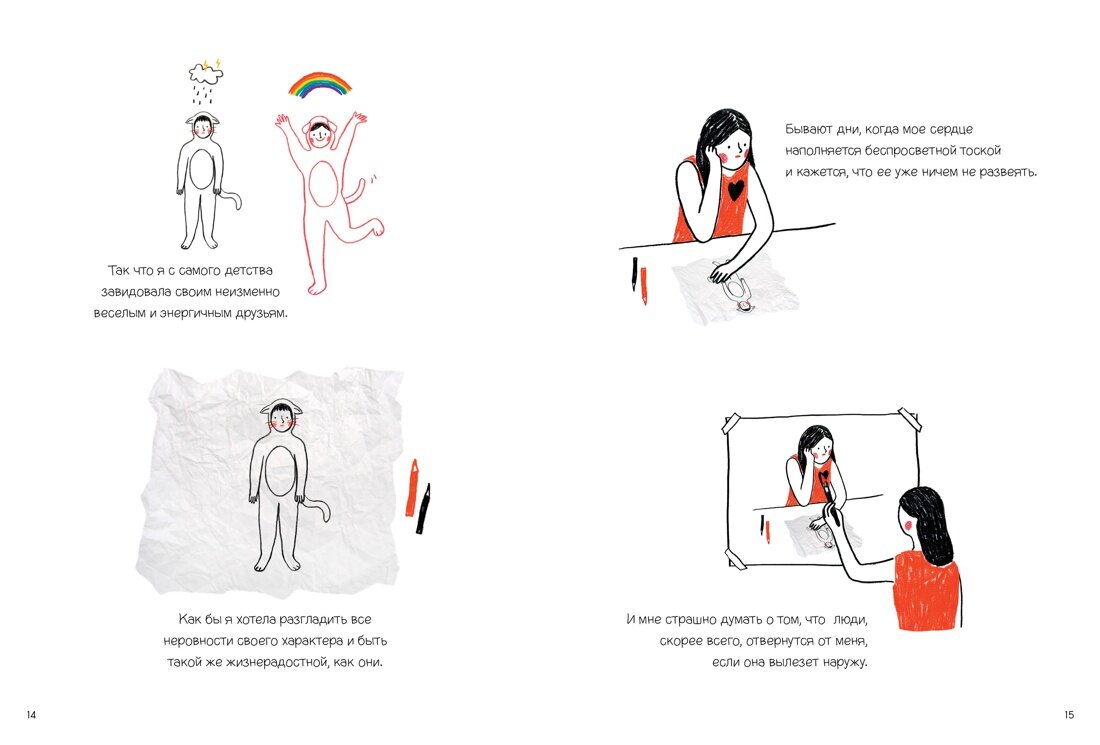 Так что я с самого детства завидовала своим неизменно веселым и энергичным друзьям.

Как бы я хотела разгладить все неровности своего характера и быть такой же жизнерадостной, как они.

14

Бывают дни, когда мое сердце наполняется беспросветной тоской и кажется, что ее уже ничем не развеять.

И мне страшно думать о том, что люди, скорее всего, отвернутся от меня, если она вылезет наружу.

15