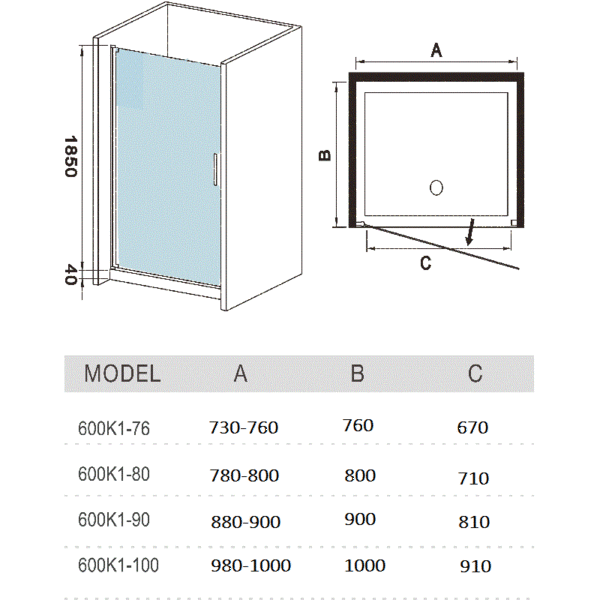 1850

40

A

B

C

| MODEL | A | B | C |
|---|---|---|---|
| 600K1-76 | 730-760 | 760 | 670 |
| 600K1-80 | 780-800 | 800 | 710 |
| 600K1-90 | 880-900 | 900 | 810 |
| 600K1-100 | 980-1000 | 1000 | 910 |