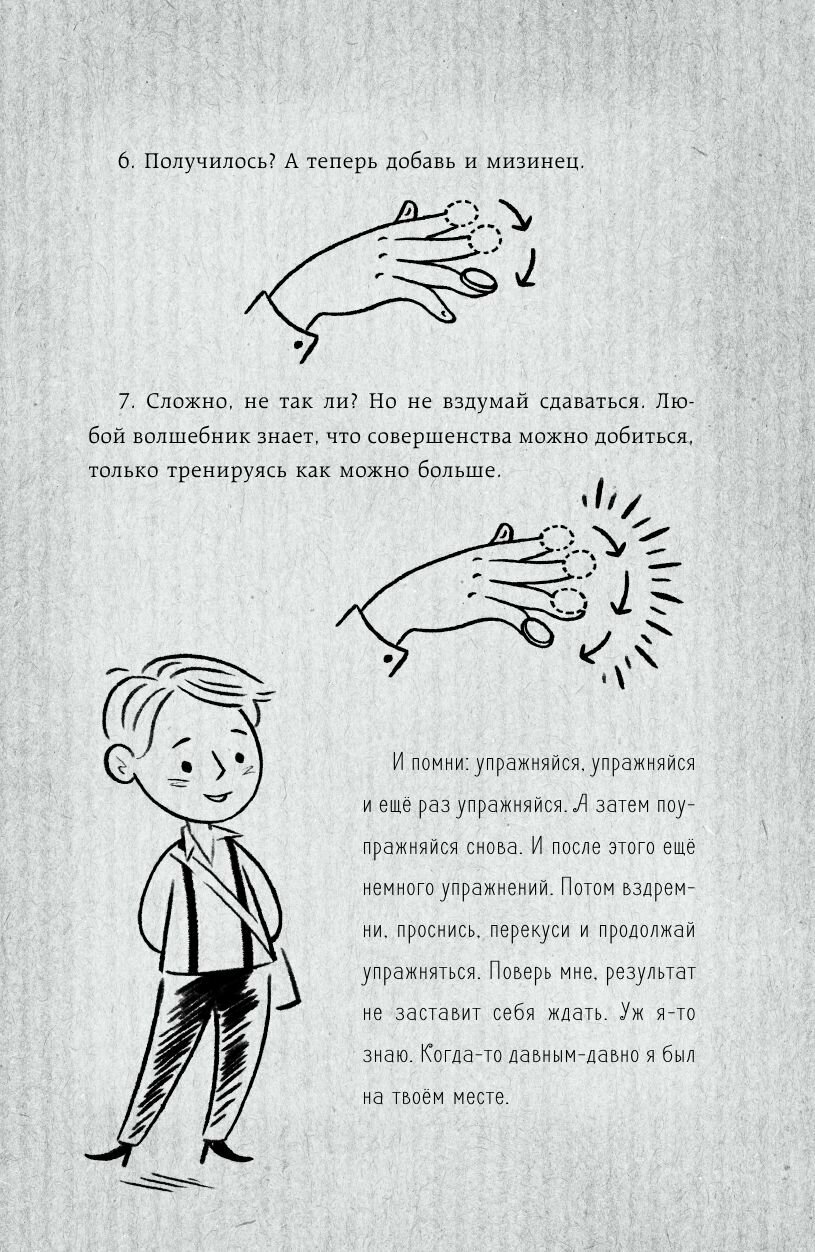 6. Получилось? А теперь добавь и мизинец.

7. Сложно, не так ли? Но не вздумай сдаваться. Любой волшебник знает, что совершенства можно добиться, только тренируясь как можно больше.

И помни: упражняйся, упражняйся и ещё раз упражняйся. А затем поупражняйся снова. И после этого ещё немного упражнений. Потом вздремни, проснись, перекуси и продолжай упражняться. Поверь мне, результат не заставит себя ждать. Уж я-то знаю. Когда-то давным-давно я был на твоём месте.