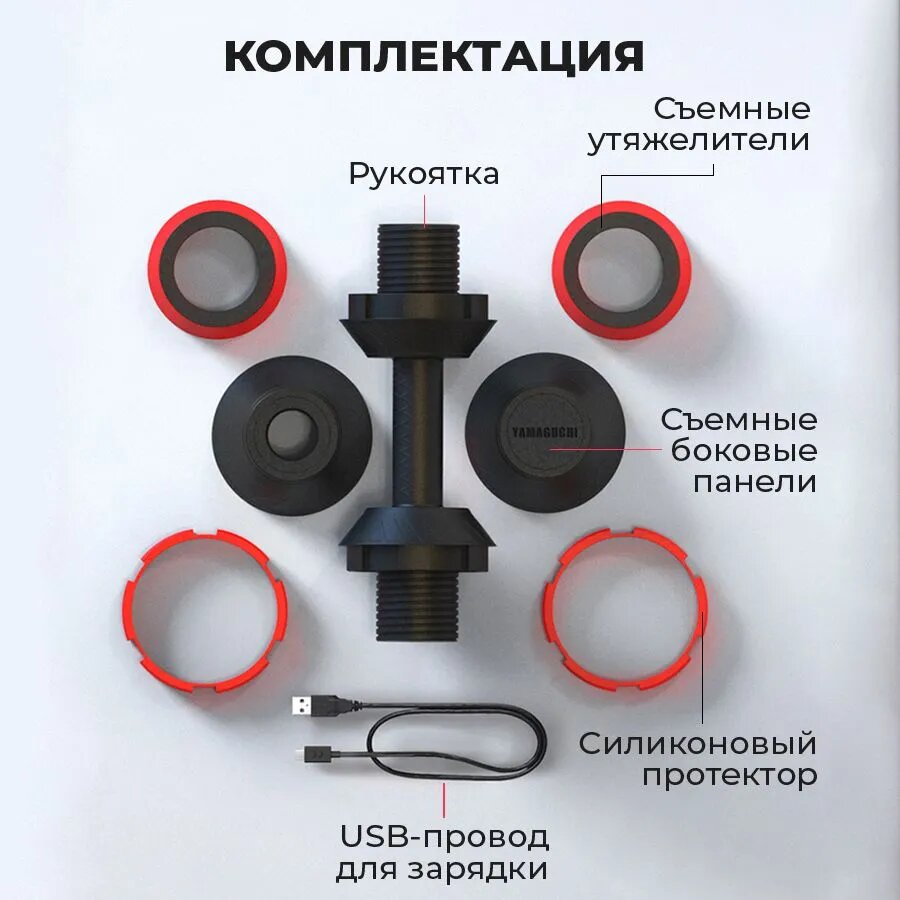 КОМПЛЕКТАЦИЯ

Съемные утяжелители

Рукоятка

YAMAGUCHI

Съемные боковые панели

Силиконовый протектор

USB-провод для зарядки