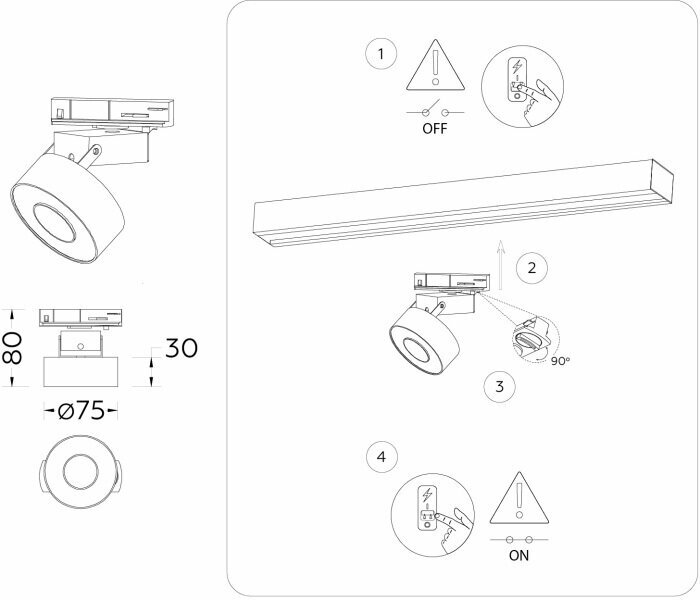 80
30
ø75
1
OFF
2
90°
3
4
ON