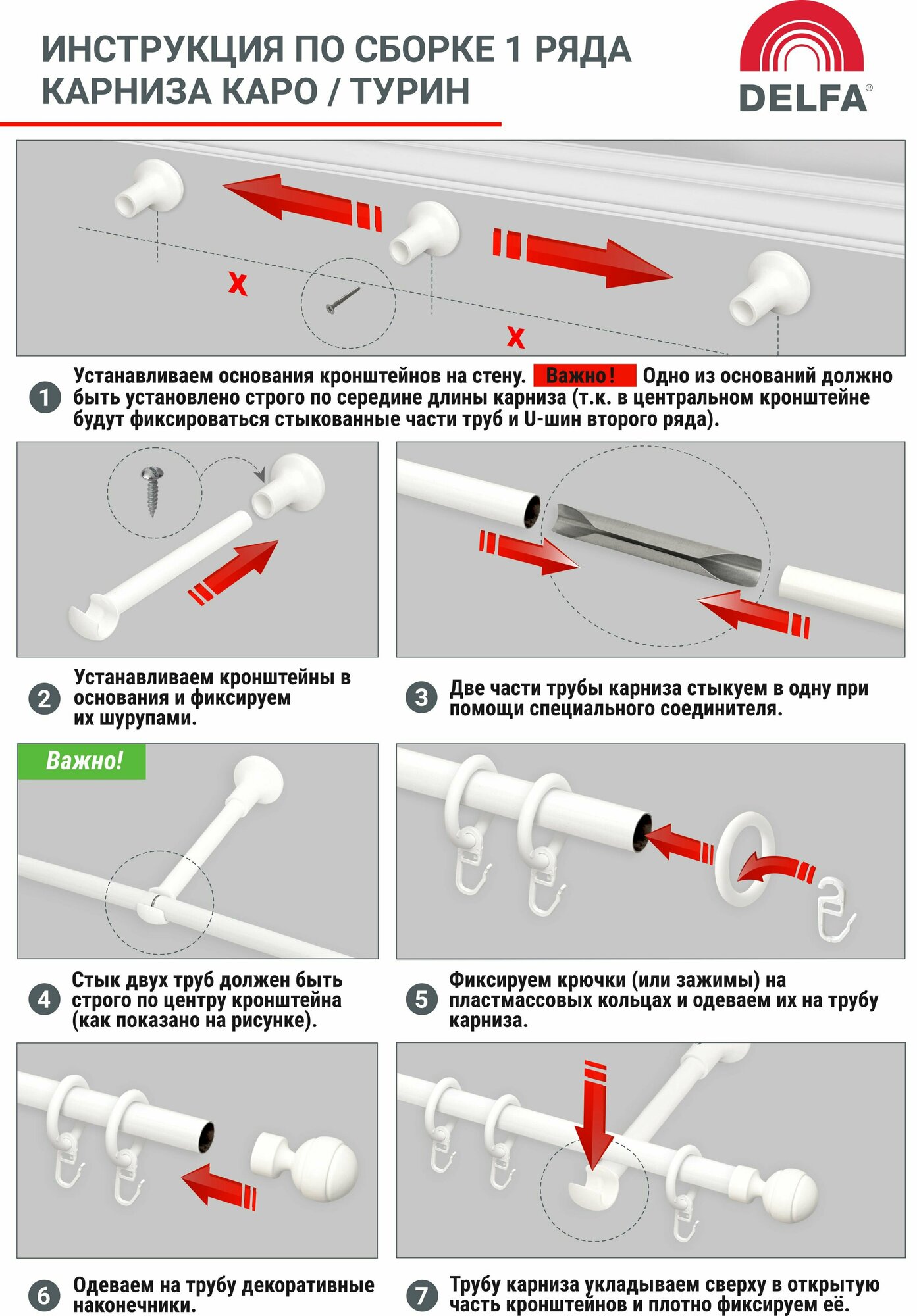 ИНСТРУКЦИЯ ПО СБОРКЕ 1 РЯДА КАРНИЗА КАРО / ТУРИН

DELFA®

X

X

1 Устанавливаем основания кронштейнов на стену. Важно! Одно из оснований должно быть установлено строго по середине длины карниза (т.к. в центральном кронштейне будут фиксироваться стыкованные части труб и U-шин второго ряда).

2 Устанавливаем кронштейны в основания и фиксируем их шурупами.

3 Две части трубы карниза стыкуем в одну при помощи специального соединителя.

Важно!

4 Стык двух труб должен быть строго по центру кронштейна (как показано на рисунке).

5 Фиксируем крючки (или зажимы) на пластмассовых кольцах и одеваем их на трубу карниза.

6 Одеваем на трубу декоративные наконечники.

7 Трубу карниза укладываем сверху в открытую часть кронштейнов и плотно фиксируем её.