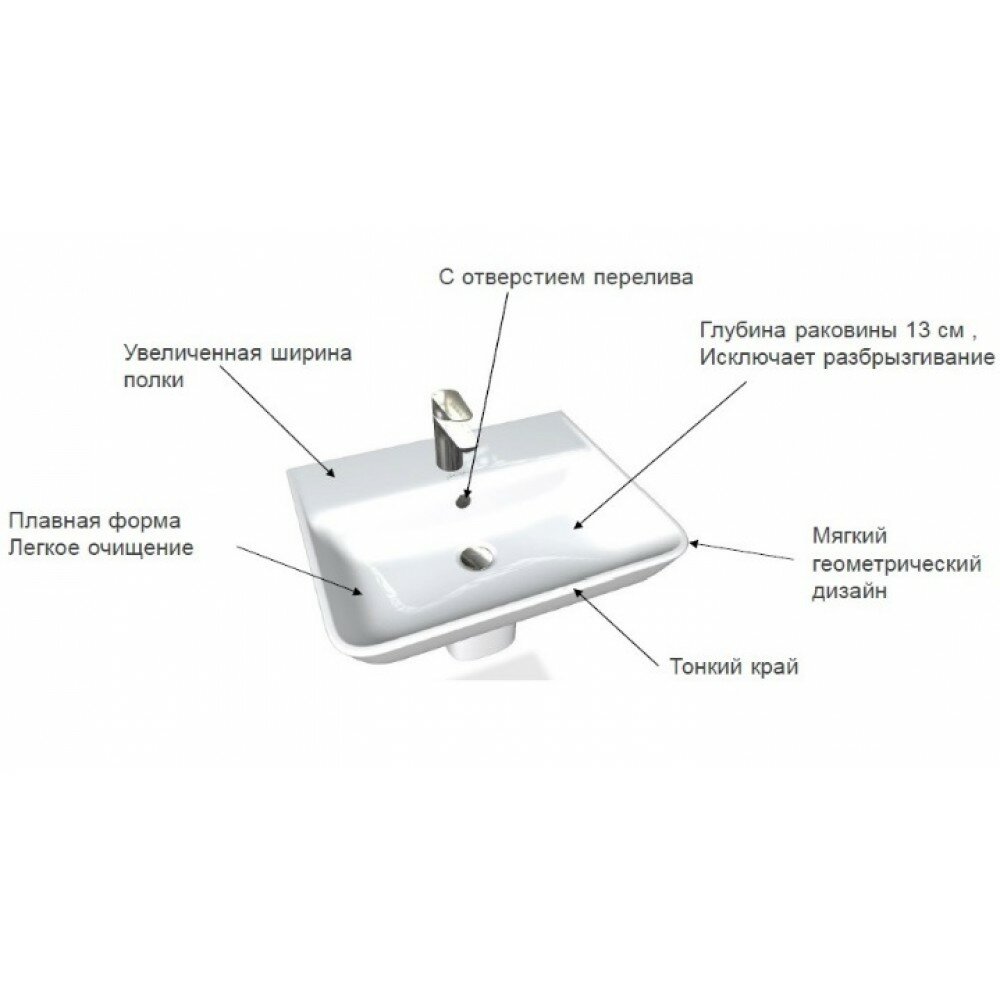 С отверстием перелива

Увеличенная ширина полки

Глубина раковины 13 см , Исключает разбрызгивание

Плавная форма
Легкое очищение

Мягкий геометрический дизайн

Тонкий край