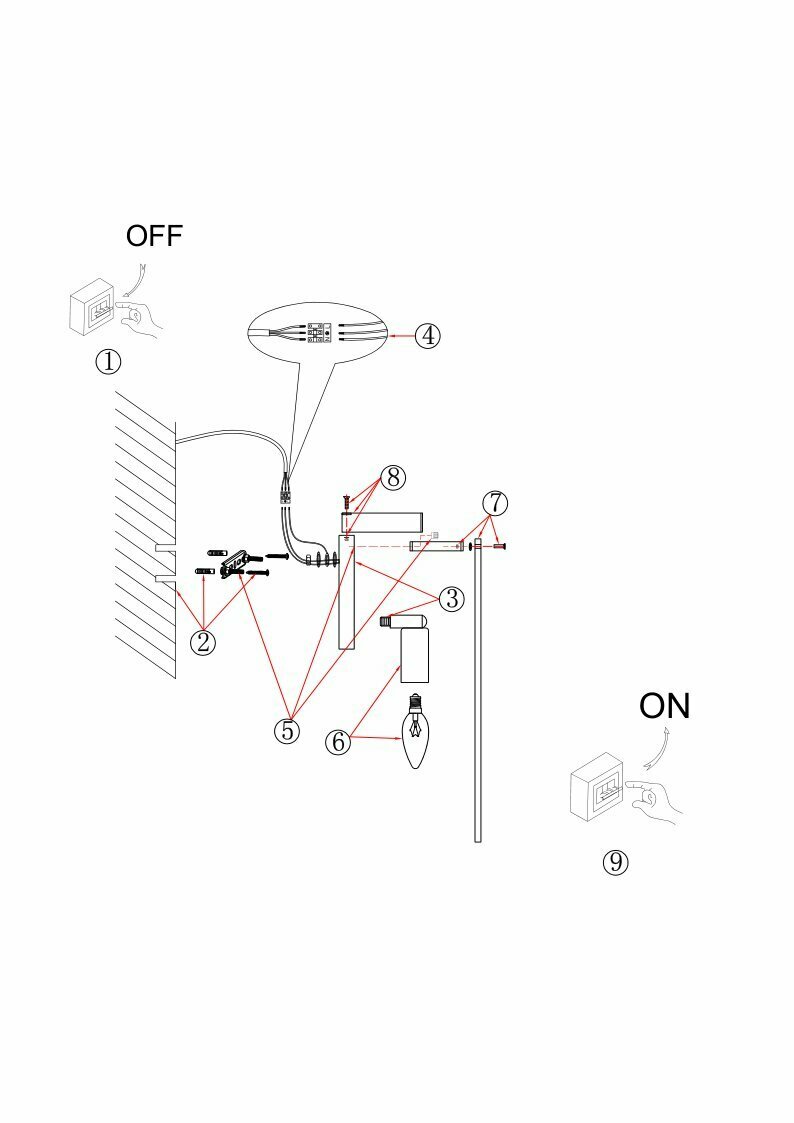 OFF

①

④

⑧

⑦

③

②

⑤

⑥

ON

⑨