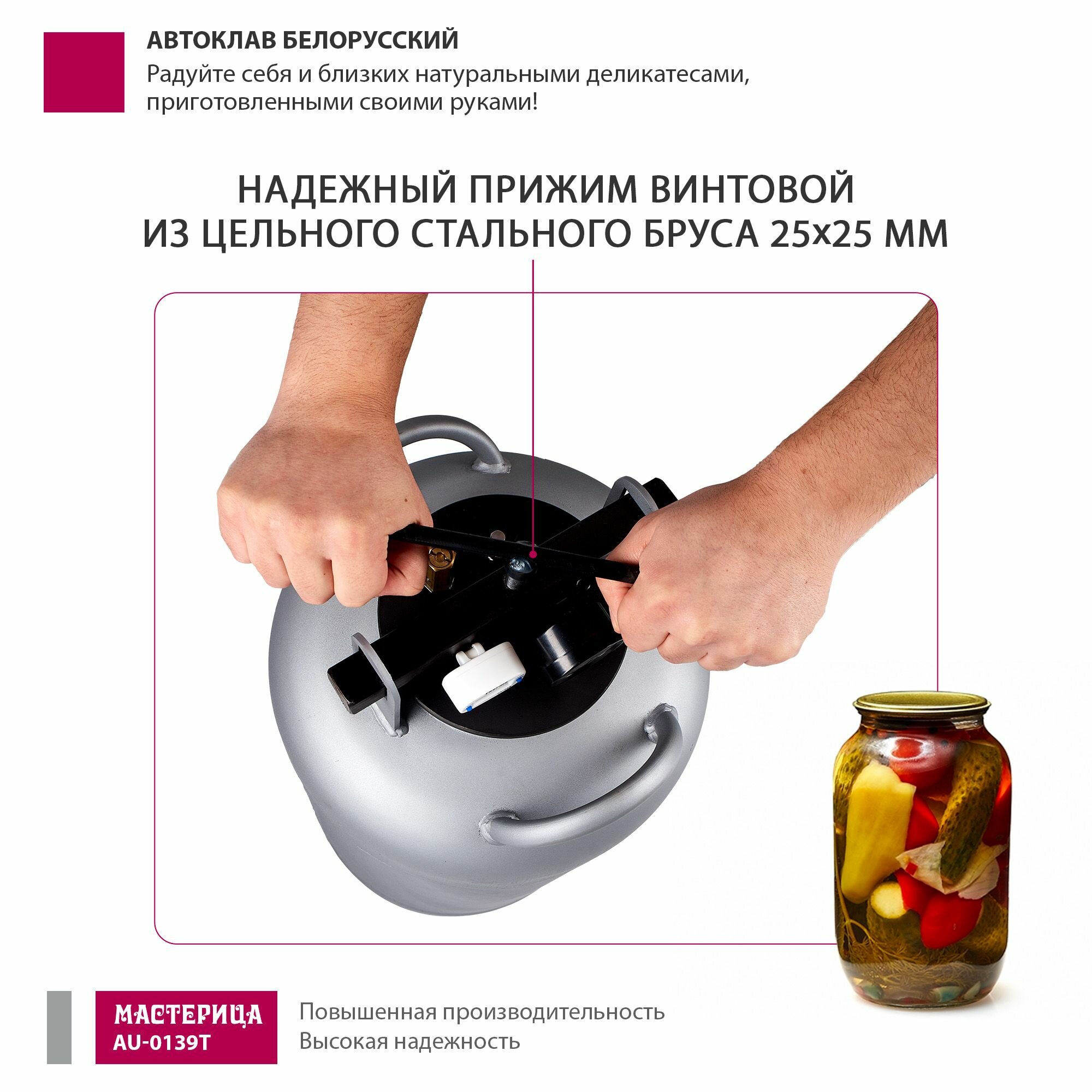 АВТОКЛАВ БЕЛОРУССКИЙ
Радуйте себя и близких натуральными деликатесами, приготовленными своими руками!

НАДЕЖНЫЙ ПРИЖИМ ВИНТОВОЙ
ИЗ ЦЕЛЬНОГО СТАЛЬНОГО БРУСА 25х25 ММ

МАСТЕРИЦА
AU-0139T

Повышенная производительность
Высокая надежность