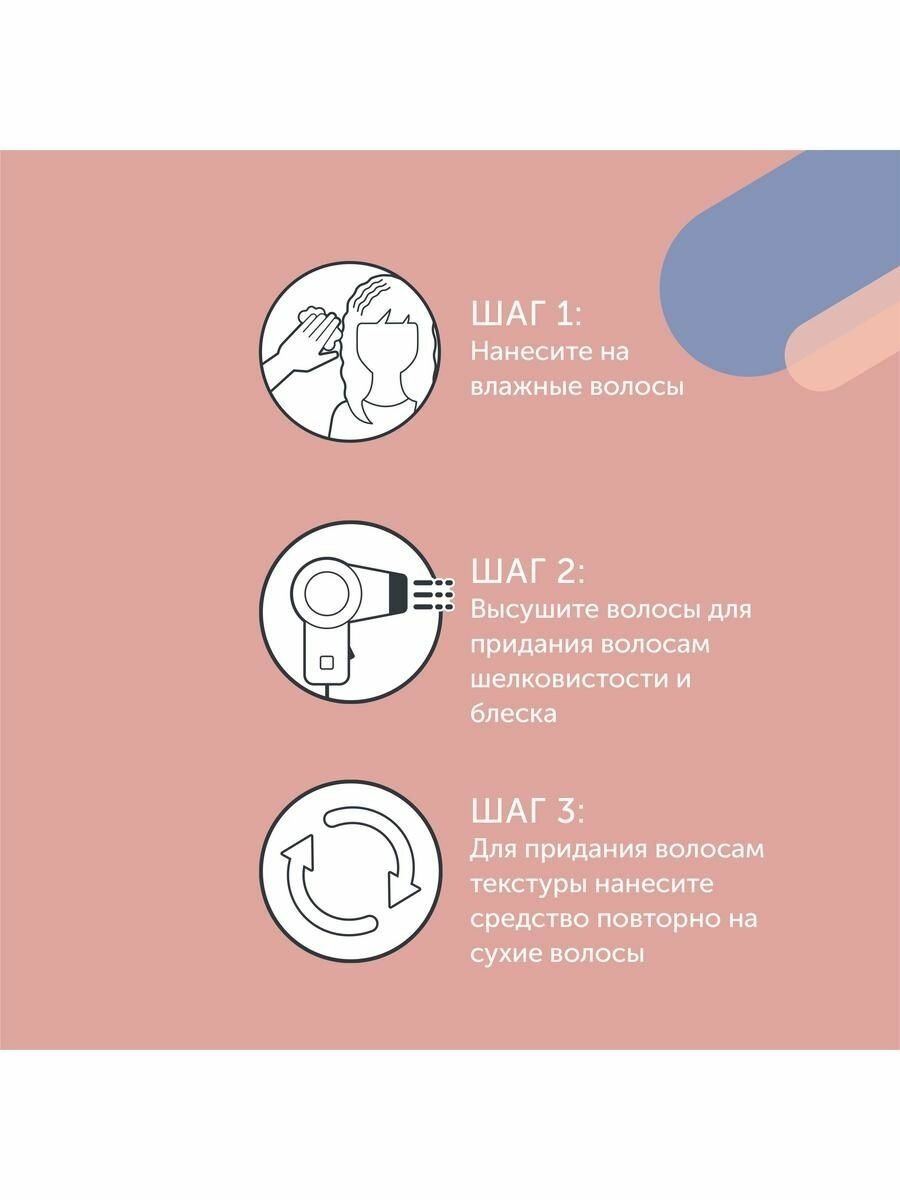 ШАГ 1:
Нанесите на влажные волосы

ШАГ 2:
Высушите волосы для придания волосам шелковистости и блеска

ШАГ 3:
Для придания волосам текстуры нанесите средство повторно на сухие волосы