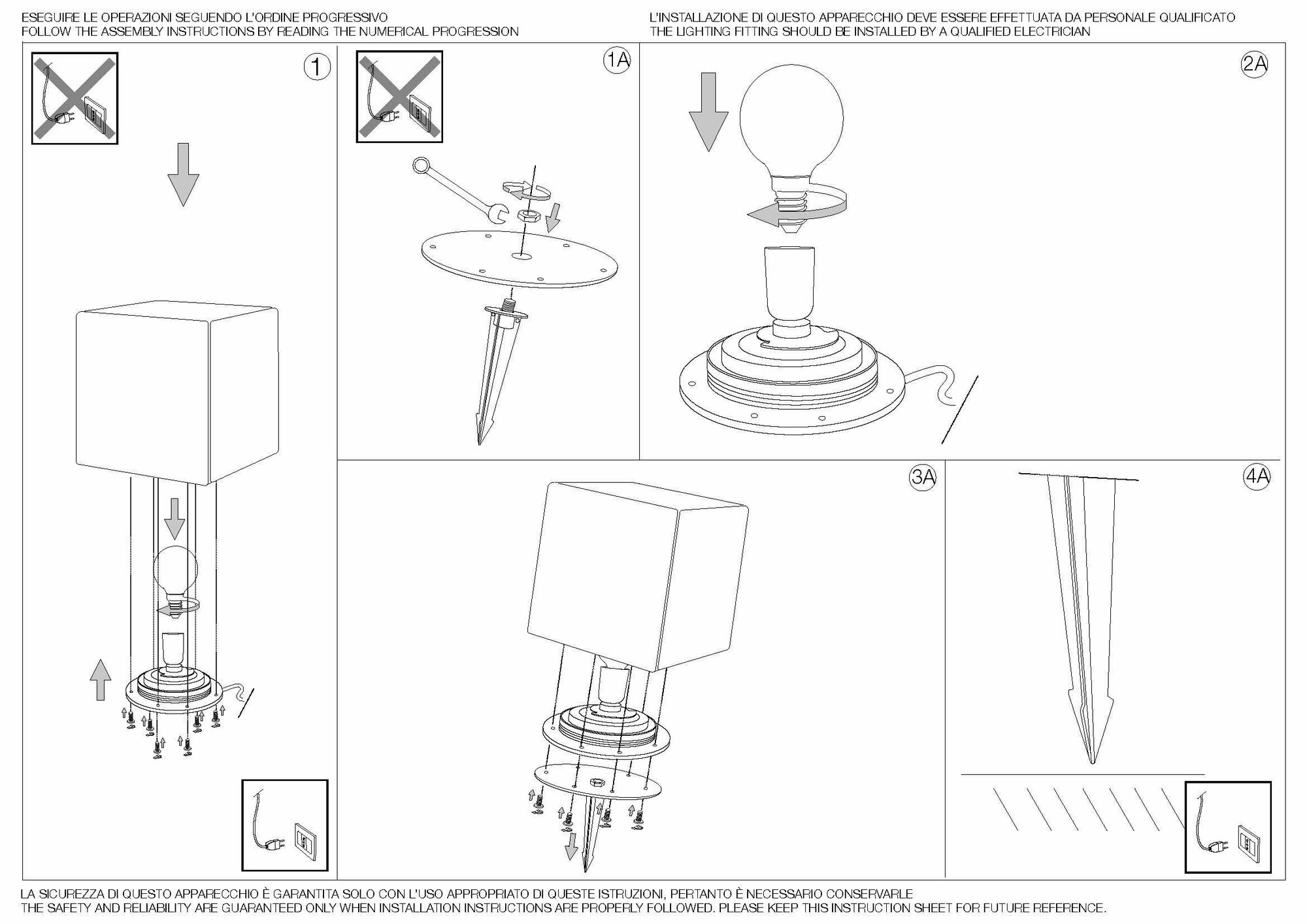 ESEGUIRE LE OPERAZIONI SEGUENDO L'ORDINE PROGRESSIVO
FOLLOW THE ASSEMBLY INSTRUCTIONS BY READING THE NUMERICAL PROGRESSION

L'INSTALLAZIONE DI QUESTO APPARECCHIO DEVE ESSERE EFFETTUATA DA PERSONALE QUALIFICATO
THE LIGHTING FITTING SHOULD BE INSTALLED BY A QUALIFIED ELECTRICIAN

1

1A

2A

3A

4A

LA SICUREZZA DI QUESTO APPARECCHIO È GARANTITA SOLO CON L'USO APPROPRIATO DI QUESTE ISTRUZIONI, PERTANTO È NECESSARIO CONSERVARLE
THE SAFETY AND RELIABILITY ARE GUARANTEED ONLY WHEN INSTALLATION INSTRUCTIONS ARE PROPERLY FOLLOWED. PLEASE KEEP THIS INSTRUCTION SHEET FOR FUTURE REFERENCE.