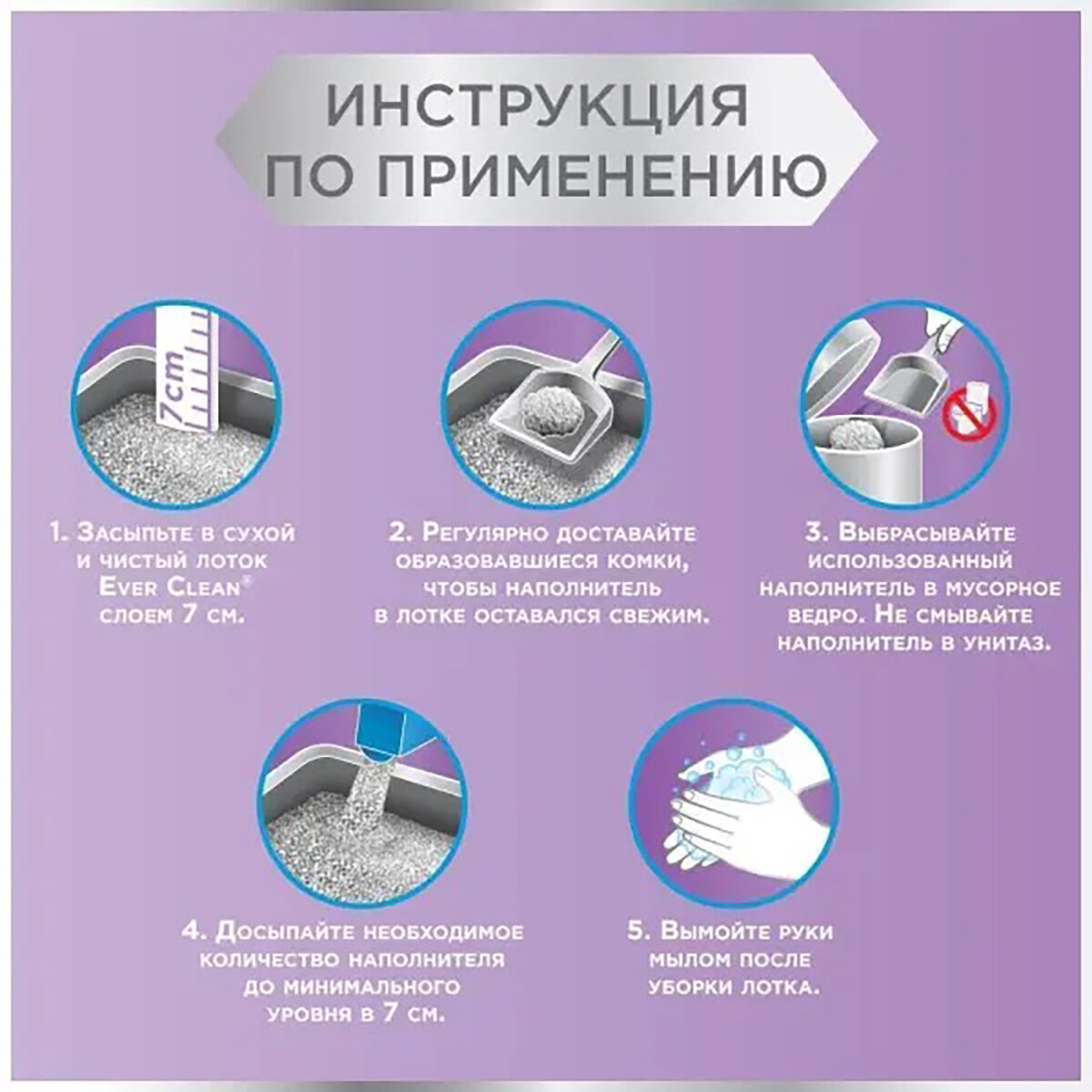 ИНСТРУКЦИЯ ПО ПРИМЕНЕНИЮ

7cm

1. Засыпьте в сухой и чистый лоток Ever Clean® слоем 7 см.

2. Регулярно доставайте образовавшиеся комки, чтобы наполнитель в лотке оставался свежим.

3. Выбрасывайте использованный наполнитель в мусорное ведро. Не смывайте наполнитель в унитаз.

4. Досыпайте необходимое количество наполнителя до минимального уровня в 7 см.

5. Вымойте руки мылом после уборки лотка.