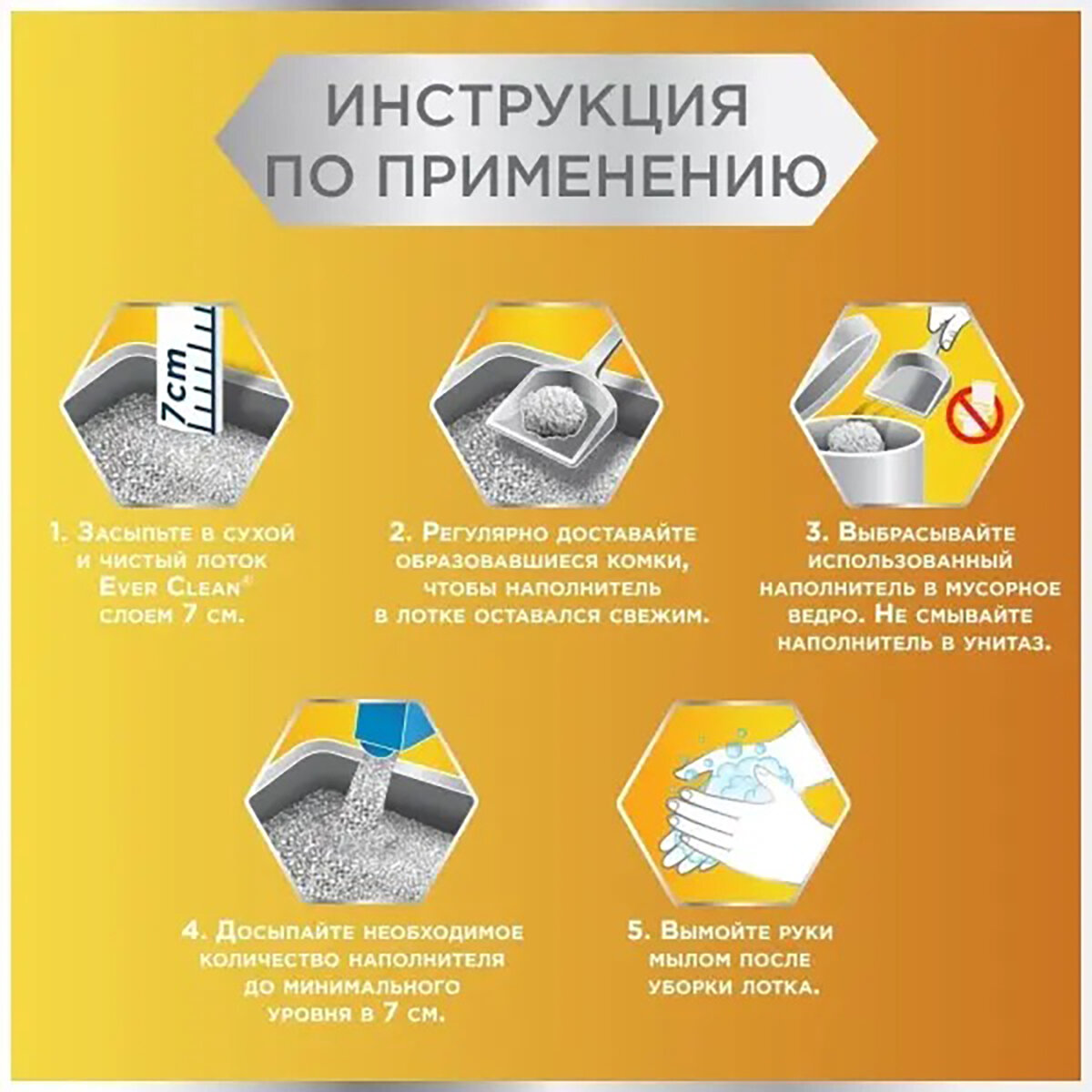 ИНСТРУКЦИЯ ПО ПРИМЕНЕНИЮ

7cm

1. Засыпьте в сухой и чистый лоток Ever Clean® слоем 7 см.

2. Регулярно доставайте образовавшиеся комки, чтобы наполнитель в лотке оставался свежим.

3. Выбрасывайте использованный наполнитель в мусорное ведро. Не смывайте наполнитель в унитаз.

4. Досыпайте необходимое количество наполнителя до минимального уровня в 7 см.

5. Вымойте руки мылом после уборки лотка.